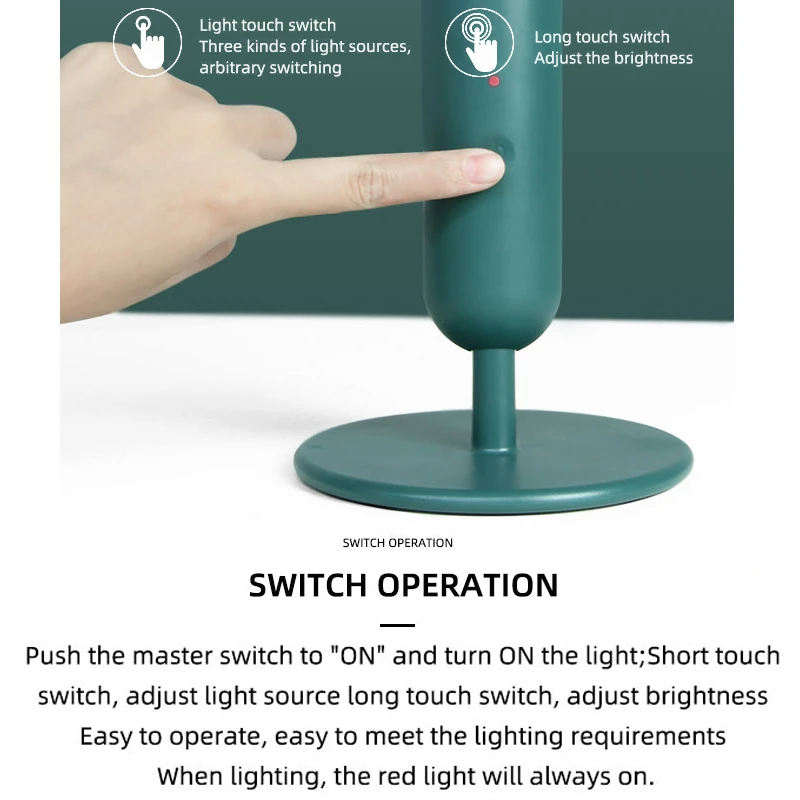 Light touch switch
Three kinds of light sources, arbitrary switching

Long touch switch
Adjust the brightness

SWITCH OPERATION

SWITCH OPERATION

Push the master switch to "ON" and turn ON the light;Short touch switch, adjust light source long touch switch, adjust brightness
Easy to operate, easy to meet the lighting requirements
When lighting, the red light will always on.