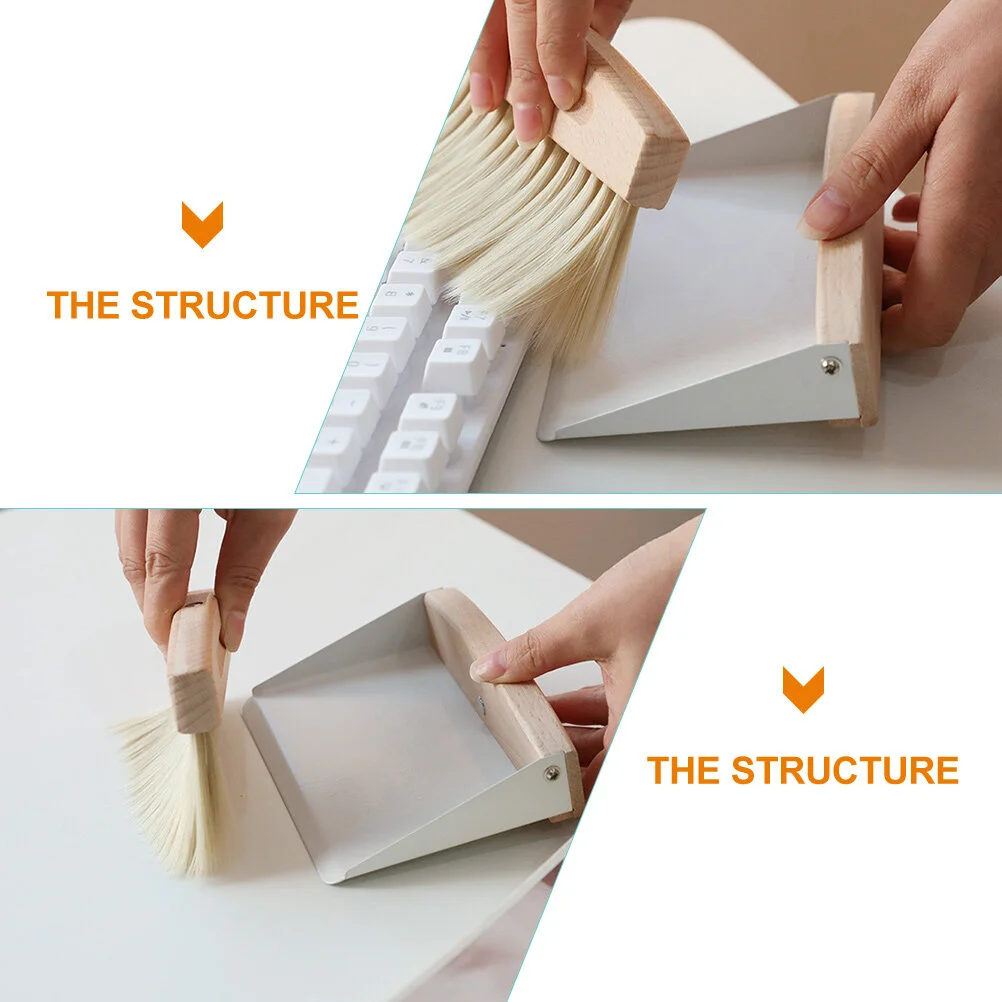 THE STRUCTURE

THE STRUCTURE