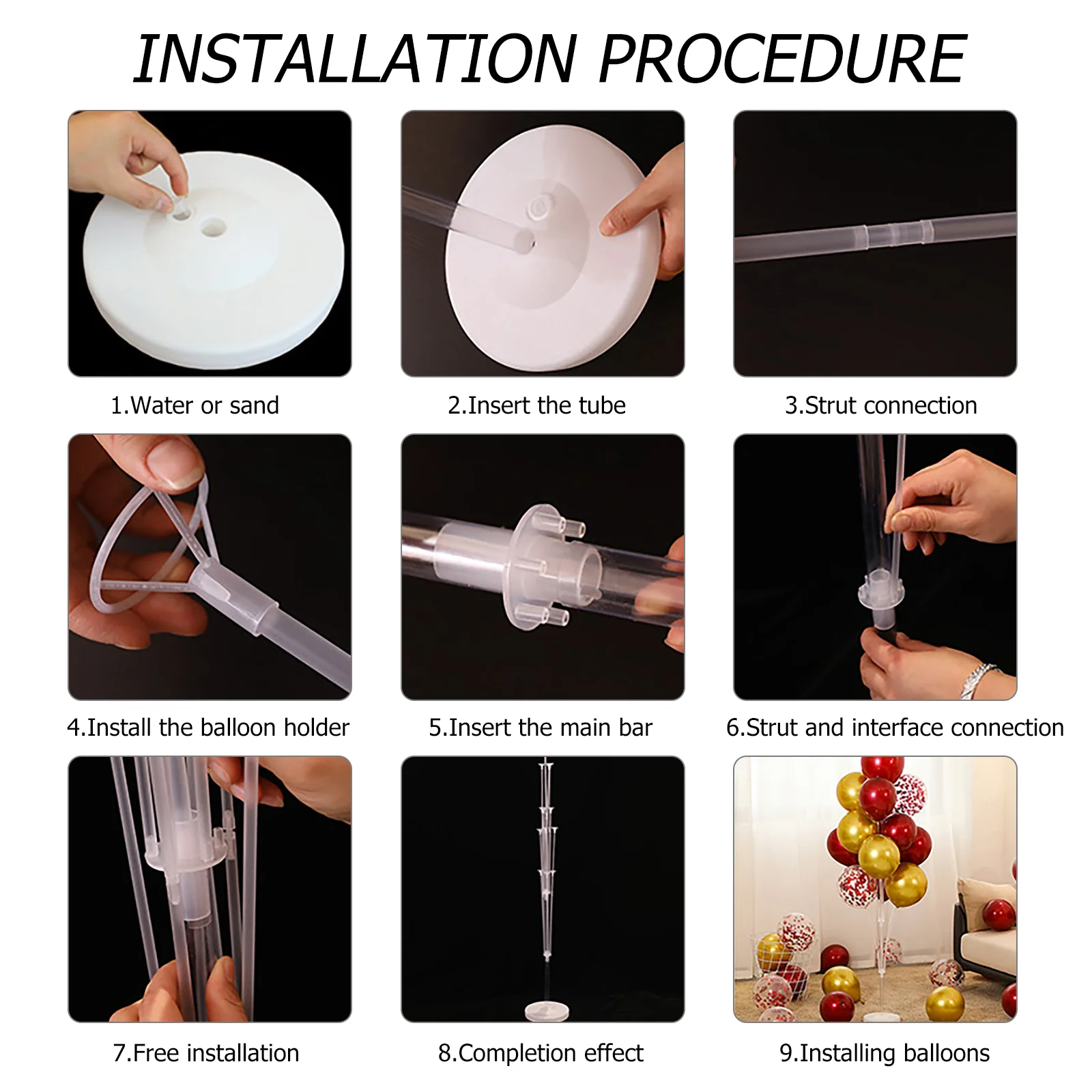 INSTALLATION PROCEDURE

1.Water or sand

2.Insert the tube

3.Strut connection

4.Install the balloon holder

5.Insert the main bar

6.Strut and interface connection

7.Free installation

8.Completion effect

9.Installing balloons