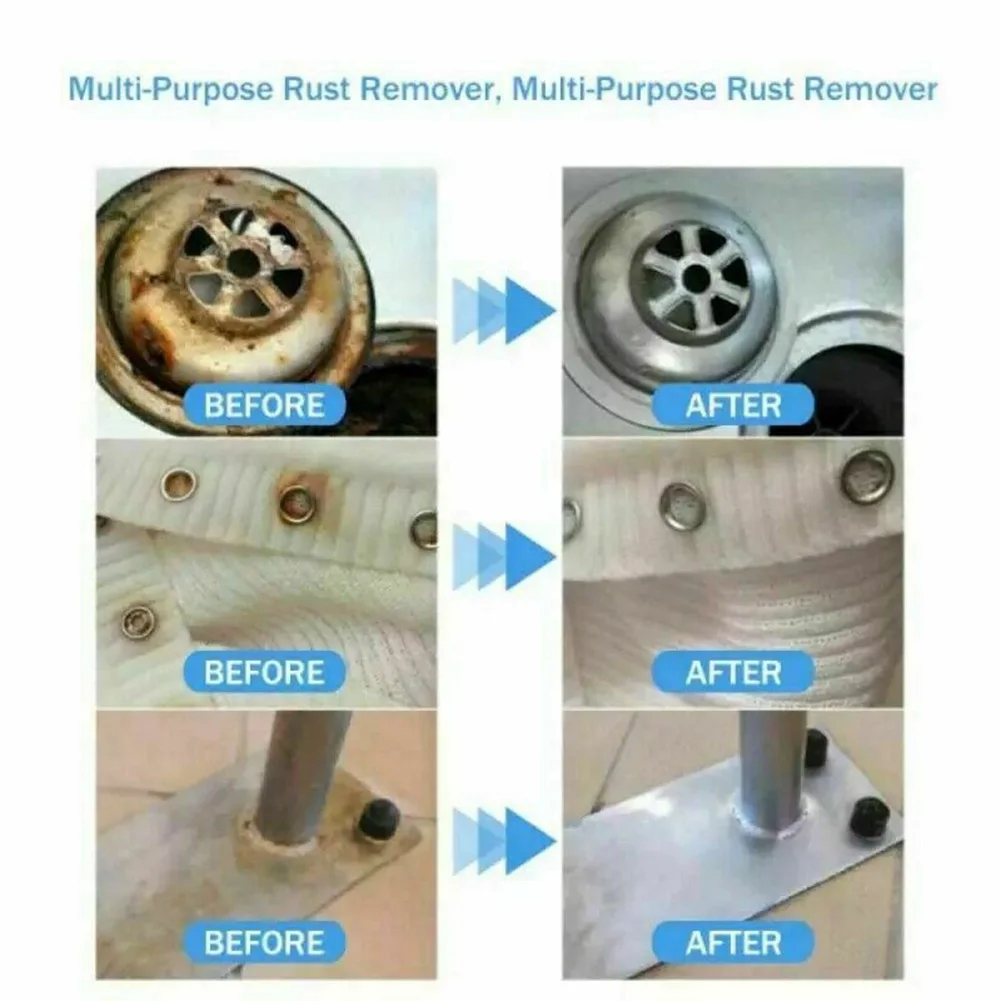 Multi-Purpose Rust Remover, Multi-Purpose Rust Remover

BEFORE

AFTER

BEFORE

AFTER

BEFORE

AFTER