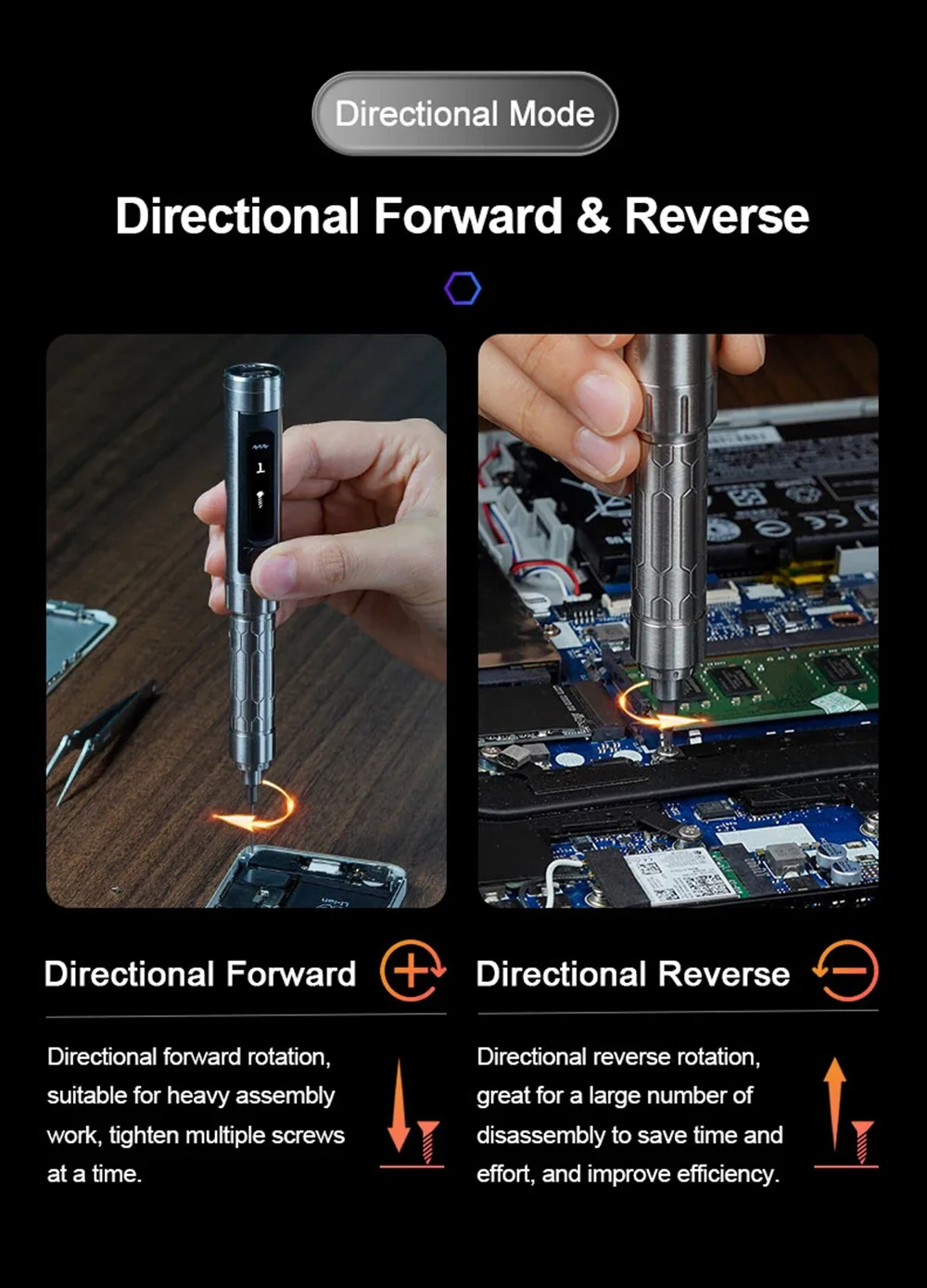 Directional Mode

Directional Forward & Reverse

1

Directional Forward

Directional forward rotation, suitable for heavy assembly work, tighten multiple screws at a time.

Directional Reverse

Directional reverse rotation, great for a large number of disassembly to save time and effort, and improve efficiency.