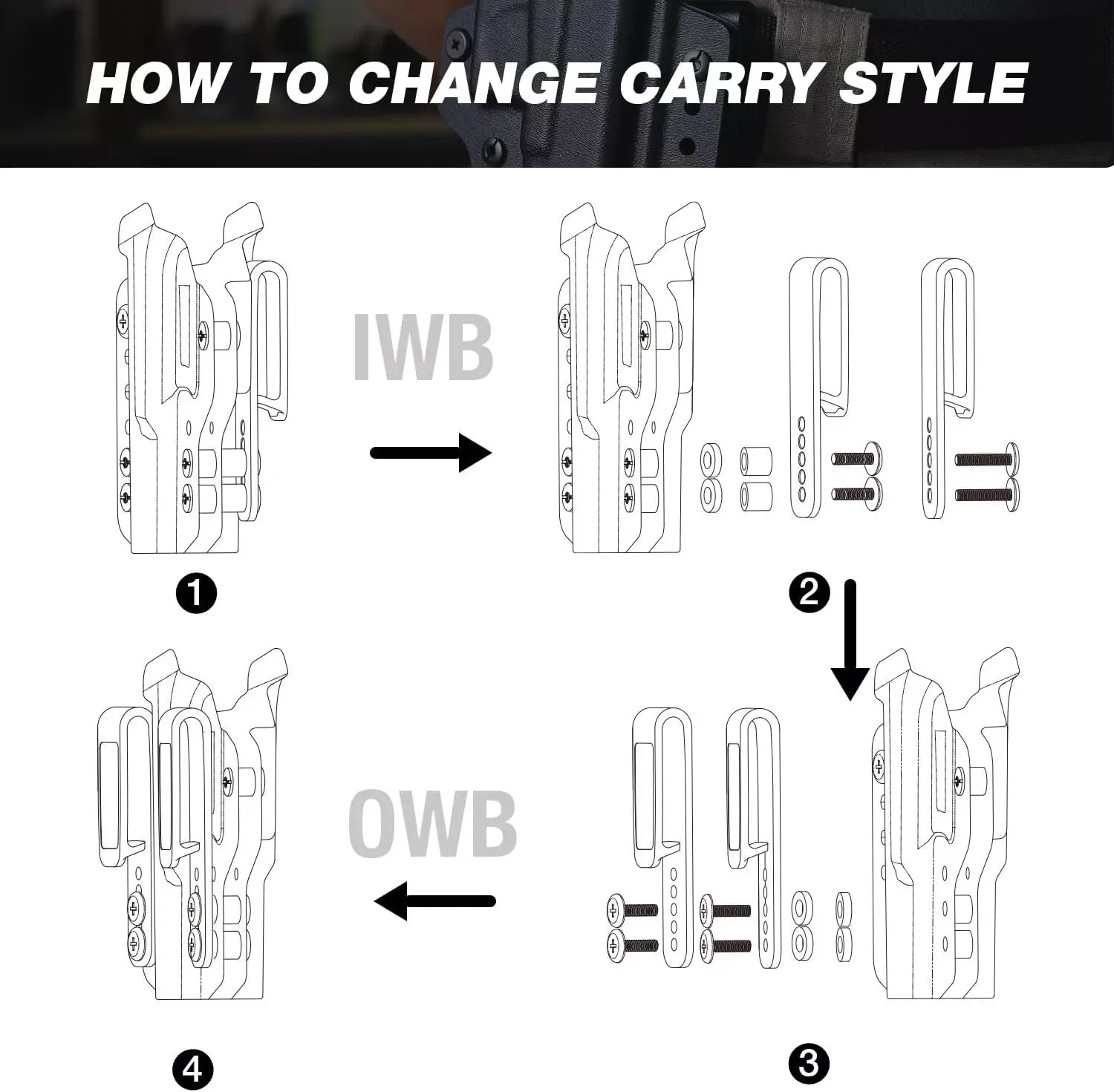 HOW TO CHANGE CARRY STYLE

IWB

1

2

OWB

4

3