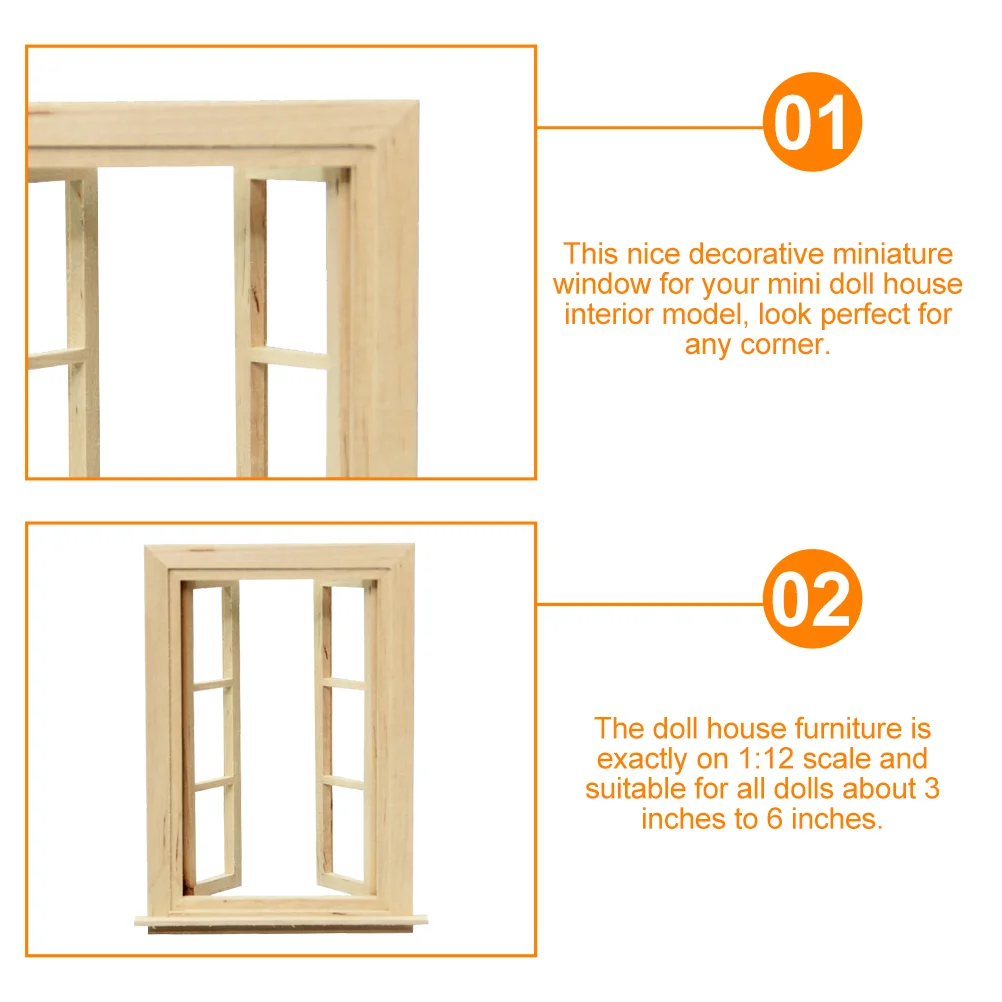 01

This nice decorative miniature window for your mini doll house interior model, look perfect for any corner.

02

The doll house furniture is exactly on 1:12 scale and suitable for all dolls about 3 inches to 6 inches.