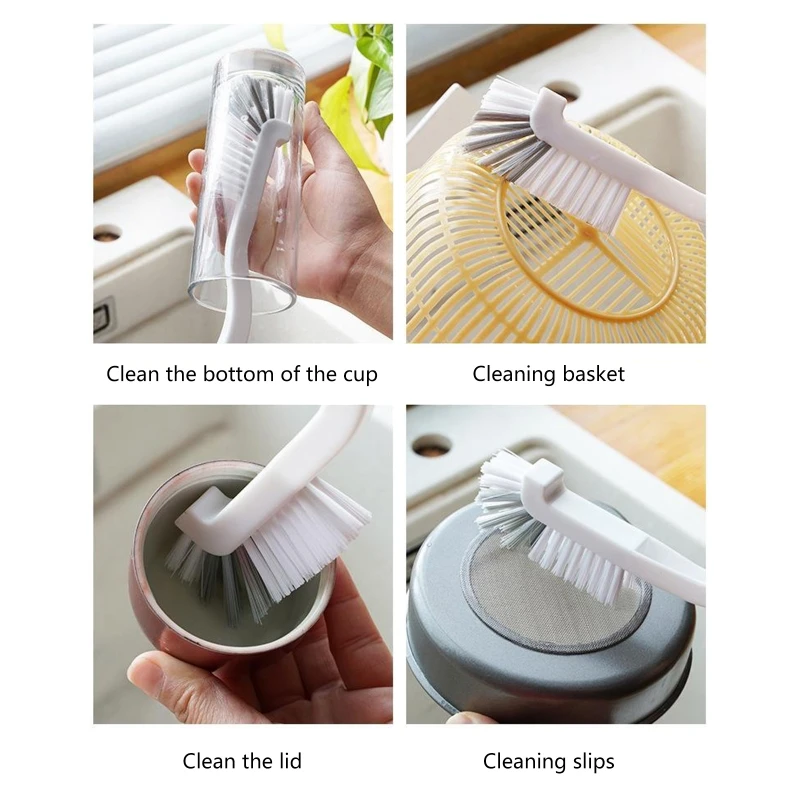 Clean the bottom of the cup

Cleaning basket

Clean the lid

Cleaning slips