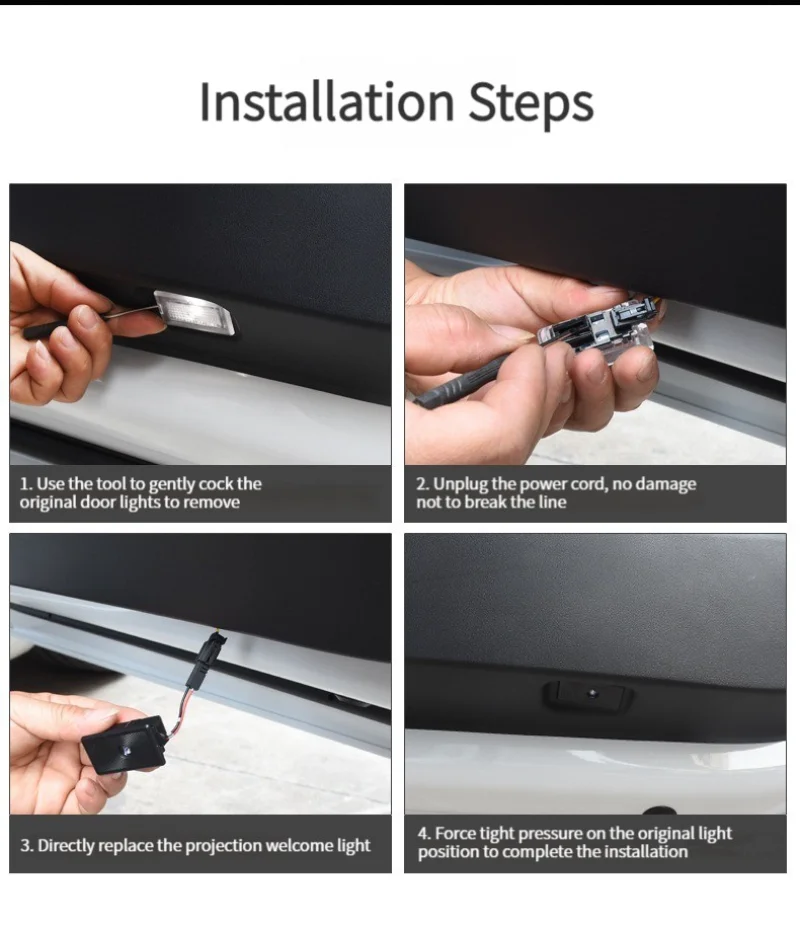 Installation Steps

1. Use the tool to gently cock the original door lights to remove

2. Unplug the power cord, no damage not to break the line

3. Directly replace the projection welcome light

4. Force tight pressure on the original light position to complete the installation