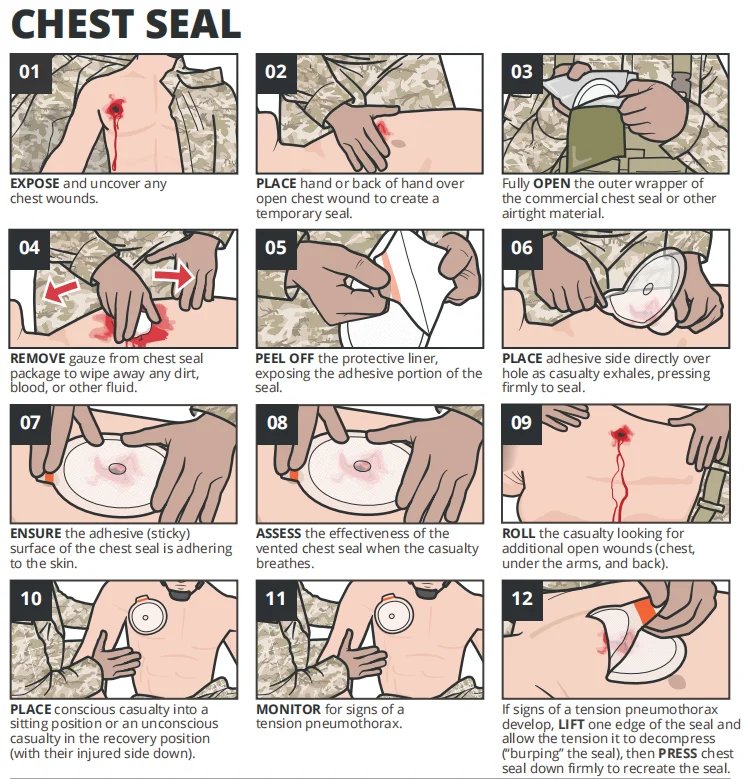 CHEST SEAL

01

EXPOSE and uncover any chest wounds.

02

PLACE hand or back of hand over open chest wound to create a temporary seal.

03

Fully OPEN the outer wrapper of the commercial chest seal or other airtight material.

04

REMOVE gauze from chest seal package to wipe away any dirt, blood, or other fluid.

05

PEEL OFF the protective liner, exposing the adhesive portion of the seal.

06

PLACE adhesive side directly over hole as casualty exhales, pressing firmly to seal.

07

ENSURE the adhesive (sticky) surface of the chest seal is adhering to the skin.

08

ASSESS the effectiveness of the vented chest seal when the casualty breathes.

09

ROLL the casualty looking for additional open wounds (chest, under the arms, and back).

10

PLACE conscious casualty into a sitting position or an unconscious casualty in the recovery position (with their injured side down).

11

MONITOR for signs of a tension pneumothorax.

12

If signs of a tension pneumothorax develop, LIFT one edge of the seal and allow the tension it to decompress ("burping" the seal), then PRESS chest seal down firmly to recreate the seal.