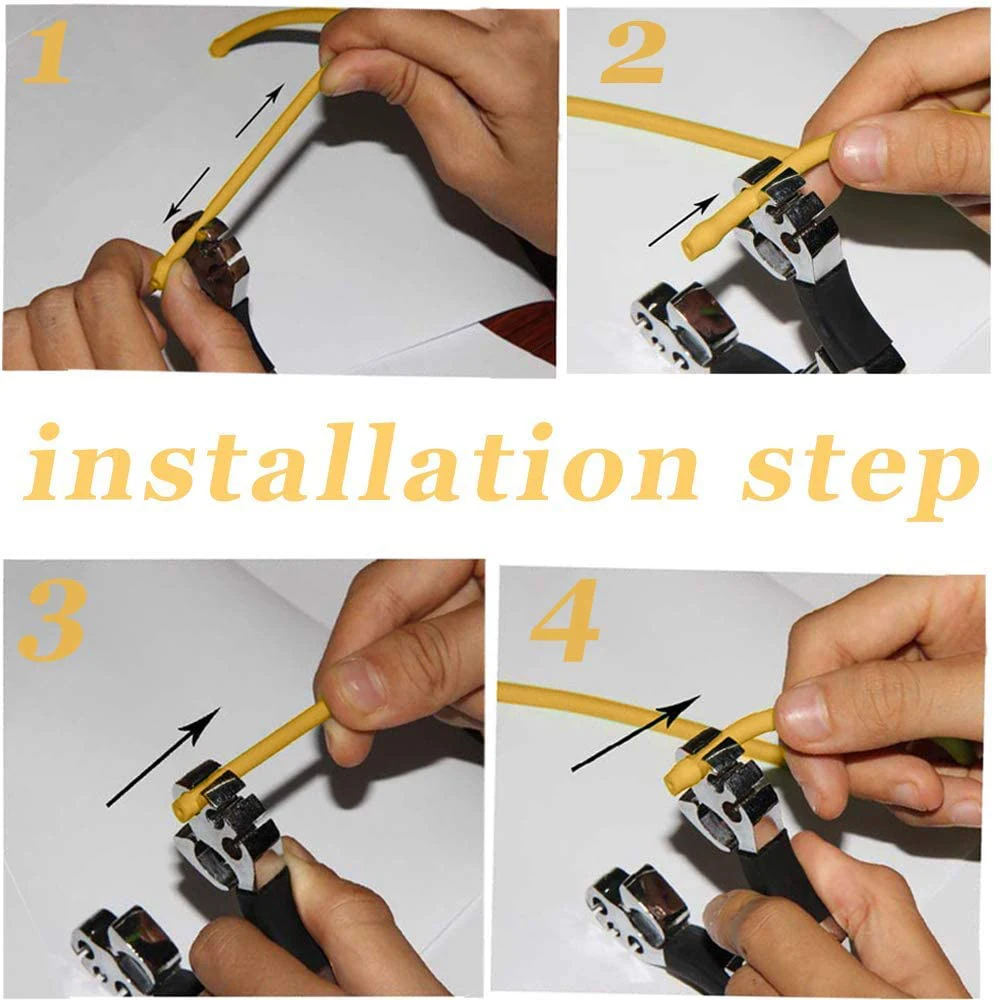 1

2

installation step

3

4