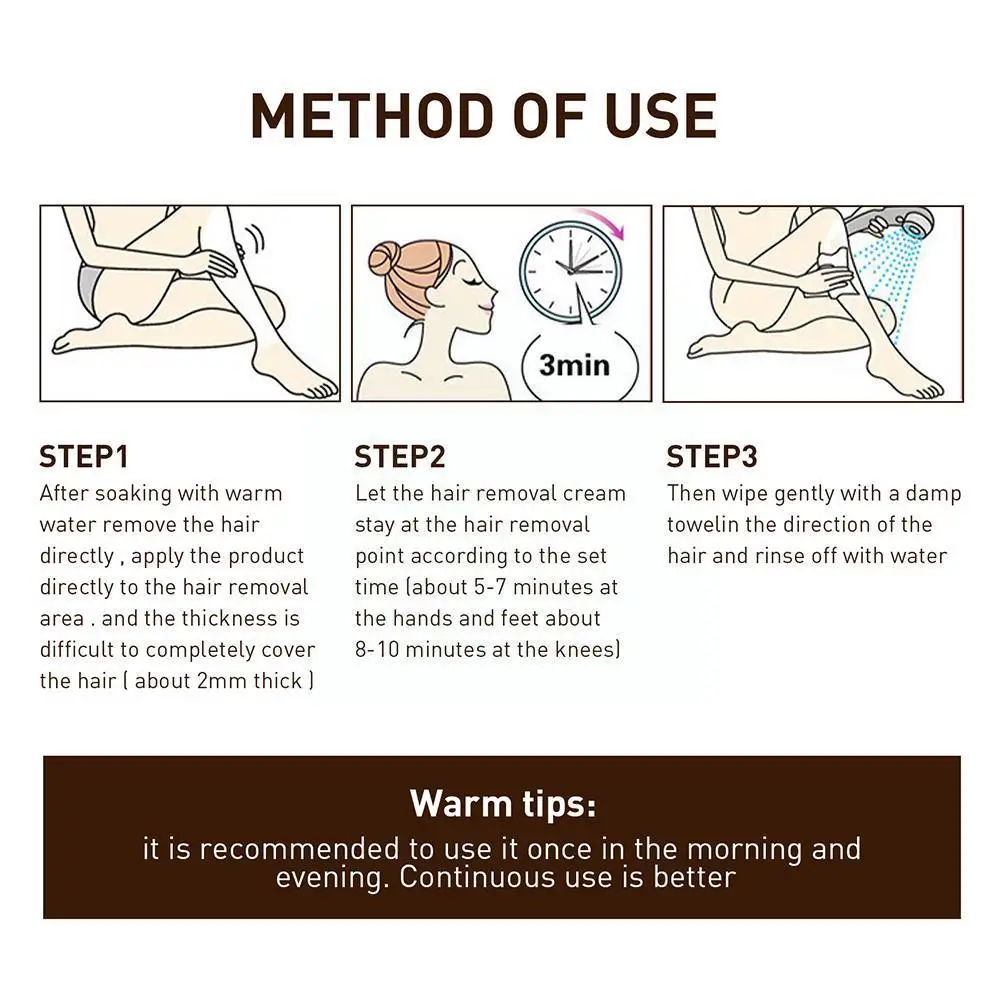 METHOD OF USE

3min

STEP1
After soaking with warm water remove the hair directly , apply the product directly to the hair removal area . and the thickness is difficult to completely cover the hair ( about 2mm thick )

STEP2
Let the hair removal cream stay at the hair removal point according to the set time (about 5-7 minutes at the hands and feet about 8-10 minutes at the knees)

STEP3
Then wipe gently with a damp towelin the direction of the hair and rinse off with water

Warm tips:
it is recommended to use it once in the morning and evening. Continuous use is better