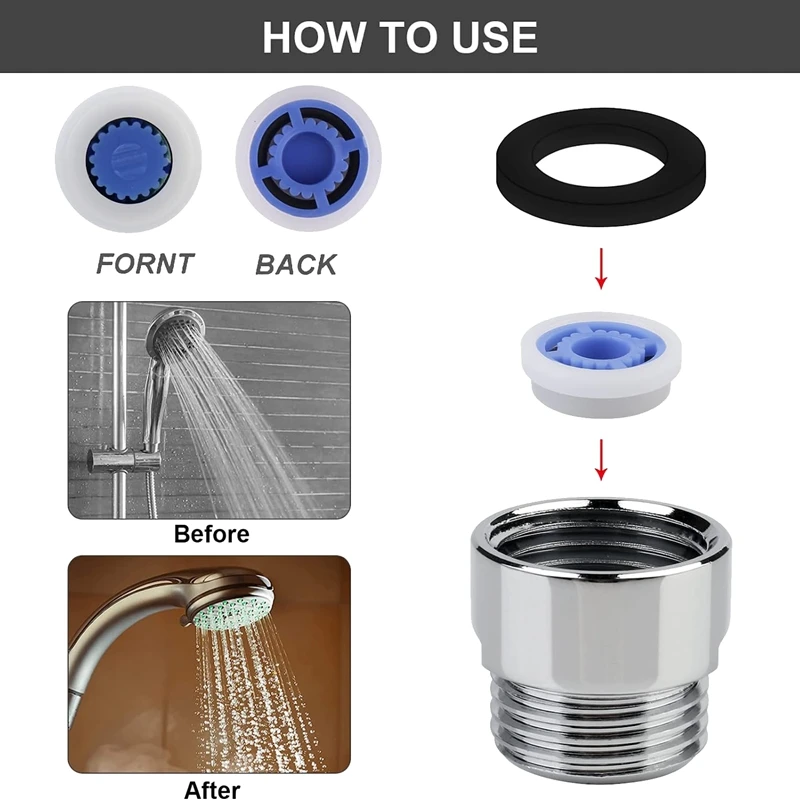 HOW TO USE

FORNT

BACK

Before

After