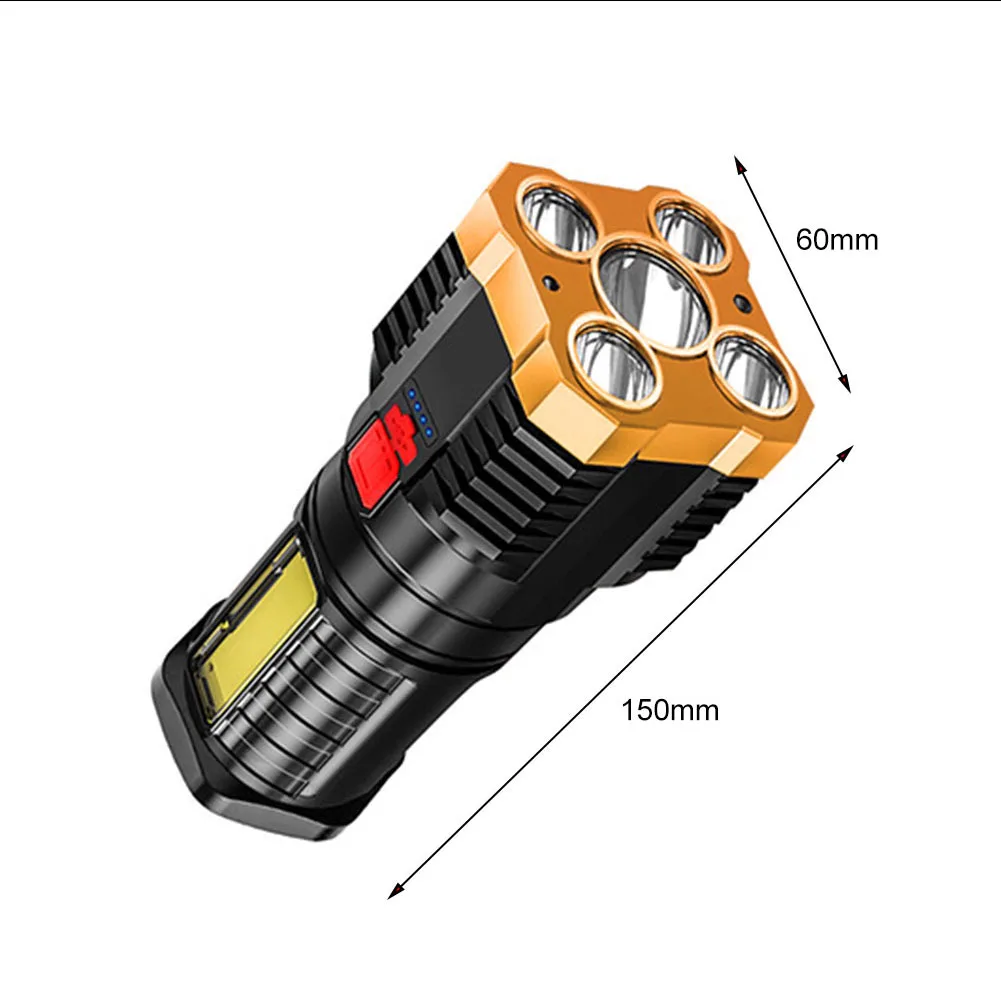 60mm

150mm