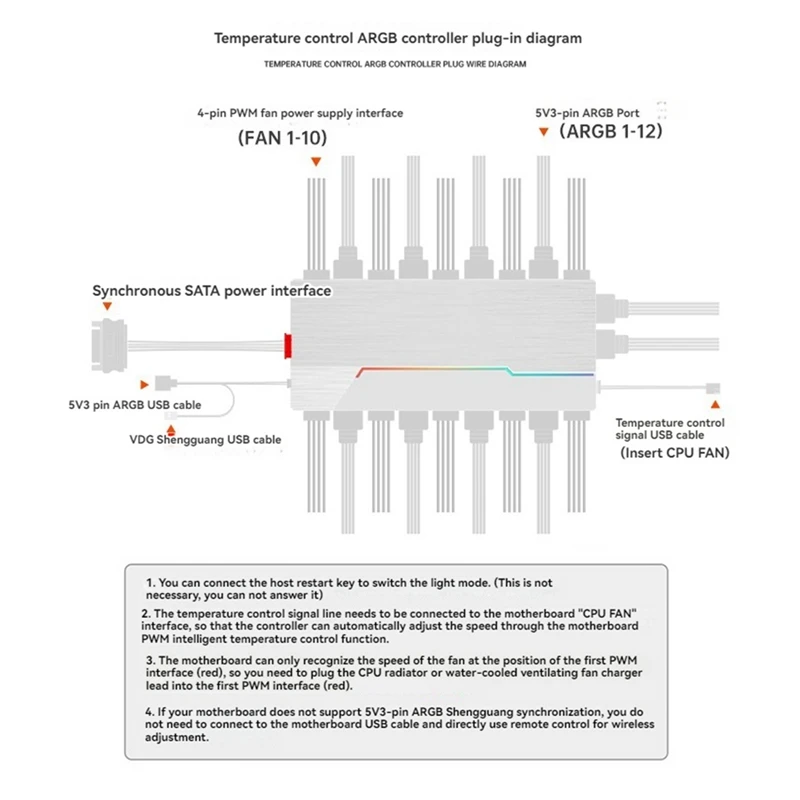 Temperature control ARGB controller plug-in diagram

TEMPERATURE CONTROL ARGB CONTROLLER PLUG WIRE DIAGRAM

4-pin PWM fan power supply interface
(FAN 1-10)

5V3-pin ARGB Port
(ARGB 1-12)

Synchronous SATA power interface

5V3 pin ARGB USB cable

VDG Shengguang USB cable

Temperature control signal USB cable
(Insert CPU FAN)

1. You can connect the host restart key to switch the light mode. (This is not necessary, you can not answer it)

2. The temperature control signal line needs to be connected to the motherboard "CPU FAN" interface, so that the controller can automatically adjust the speed through the motherboard PWM intelligent temperature control function.

3. The motherboard can only recognize the speed of the fan at the position of the first PWM interface (red), so you need to plug the CPU radiator or water-cooled ventilating fan charger lead into the first PWM interface (red).

4. If your motherboard does not support 5V3-pin ARGB Shengguang synchronization, you do not need to connect to the motherboard USB cable and directly use remote control for wireless adjustment.