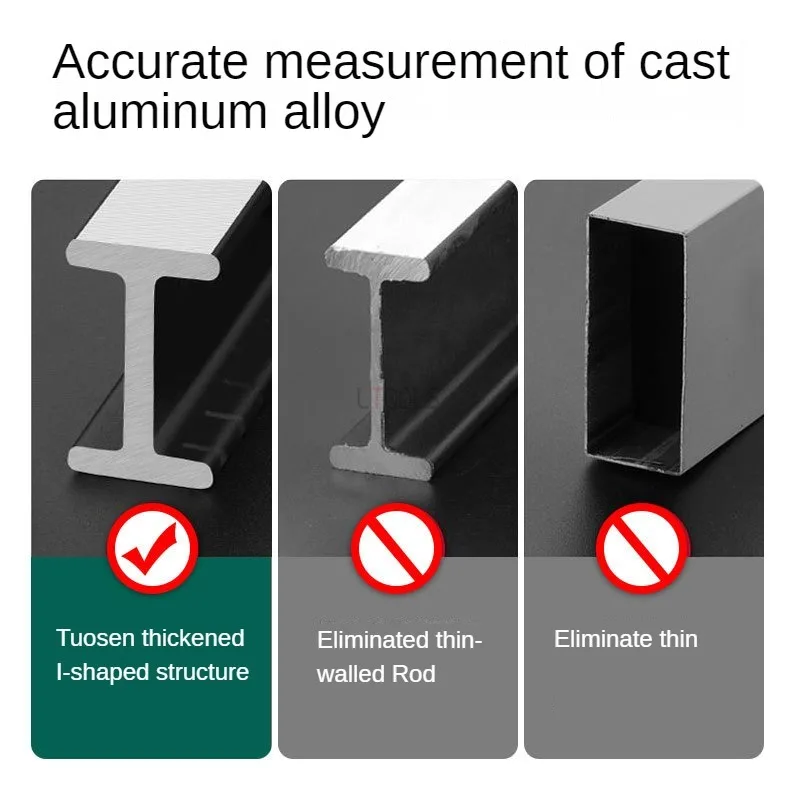 Accurate measurement of cast aluminum alloy

Tuosen thickened I-shaped structure

Eliminated thin-walled Rod

Eliminate thin