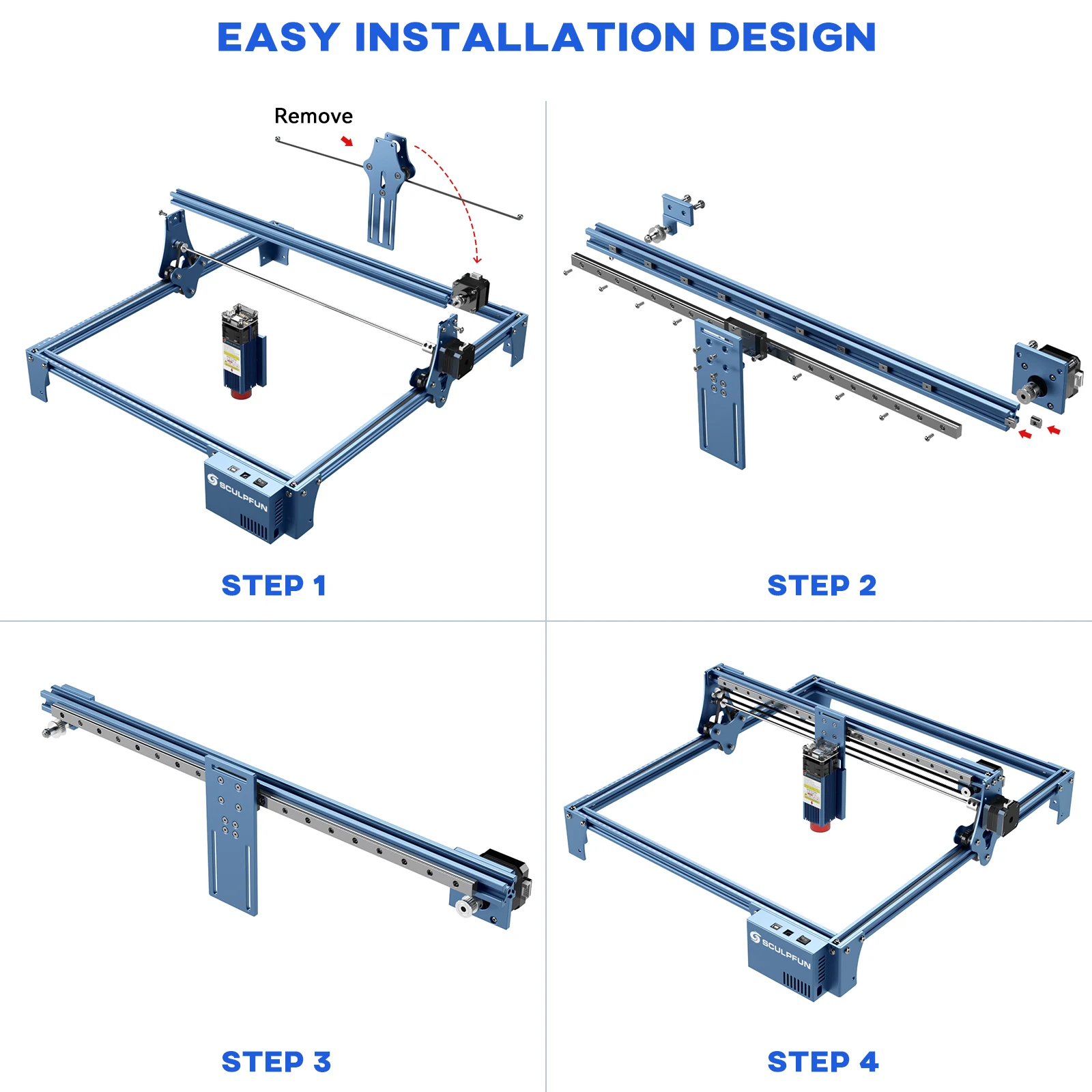 EASY INSTALLATION DESIGN

Remove

SCULPFUN

STEP 1

STEP 2

STEP 3

SCULPFUN

STEP 4