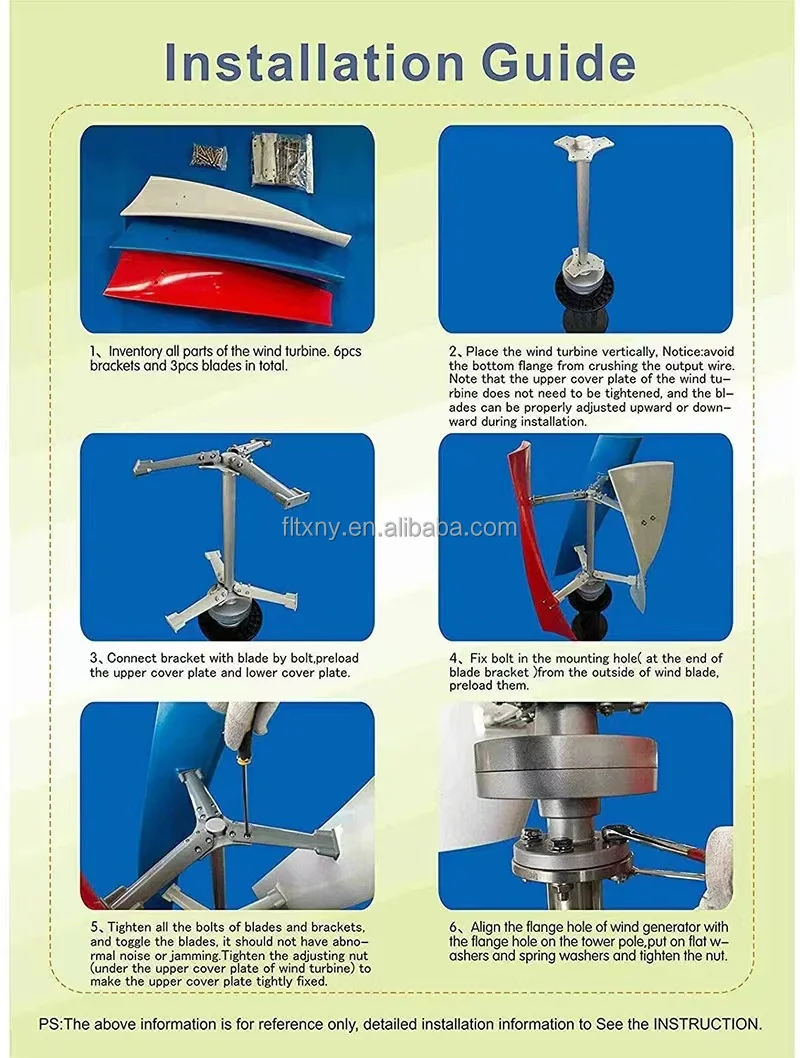 Installation Guide

1、Inventory all parts of the wind turbine. 6pcs brackets and 3pcs blades in total.

2、Place the wind turbine vertically, Notice:avoid the bottom flange from crushing the output wire. Note that the upper cover plate of the wind turbine does not need to be tightened, and the blades can be properly adjusted upward or downward during installation.

fltxny.en.alibaba.com

3、Connect bracket with blade by bolt,preload the upper cover plate and lower cover plate.

4、Fix bolt in the mounting hole( at the end of blade bracket )from the outside of wind blade, preload them.

5、Tighten all the bolts of blades and brackets, and toggle the blades, it should not have abnormal noise or jamming.Tighten the adjusting nut (under the upper cover plate of wind turbine) to make the upper cover plate tightly fixed.

6、Align the flange hole of wind generator with the flange hole on the tower pole,put on flat washers and spring washers and tighten the nut.

PS:The above information is for reference only, detailed installation information to See the INSTRUCTION.