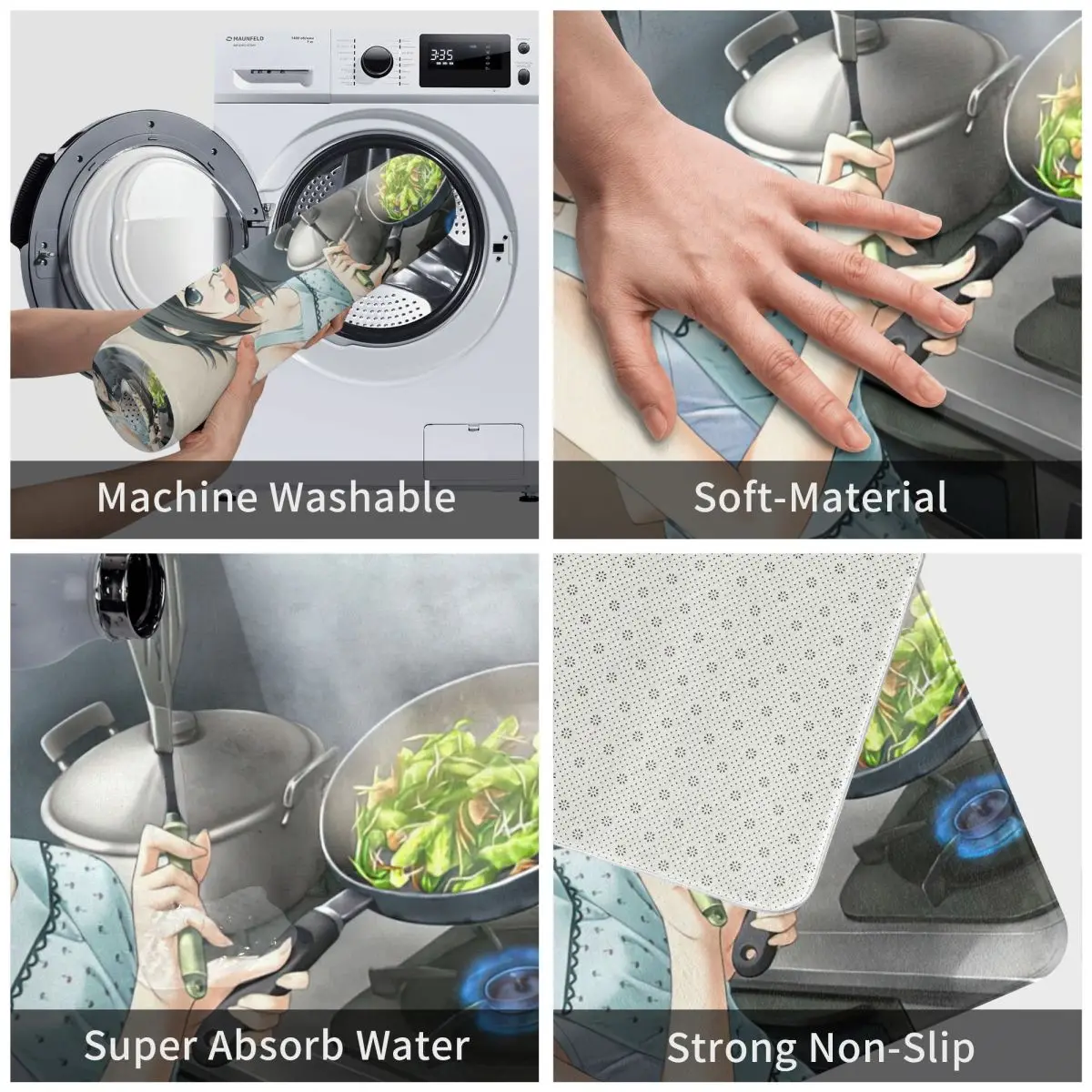 MAUNFELD

3:35

Machine Washable

Soft-Material

Super Absorb Water

Strong Non-Slip