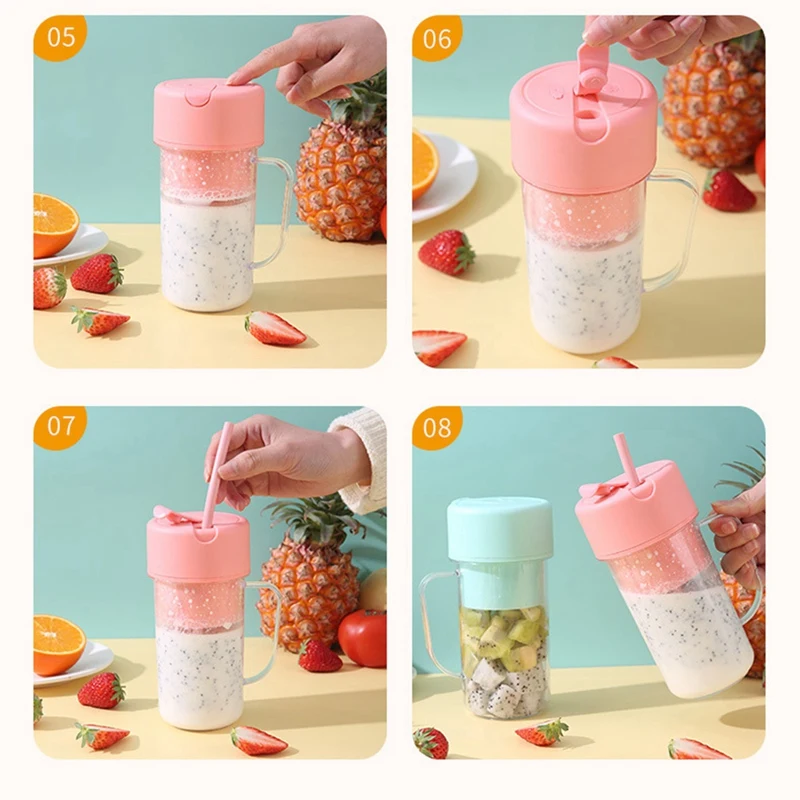 05

06

07

08