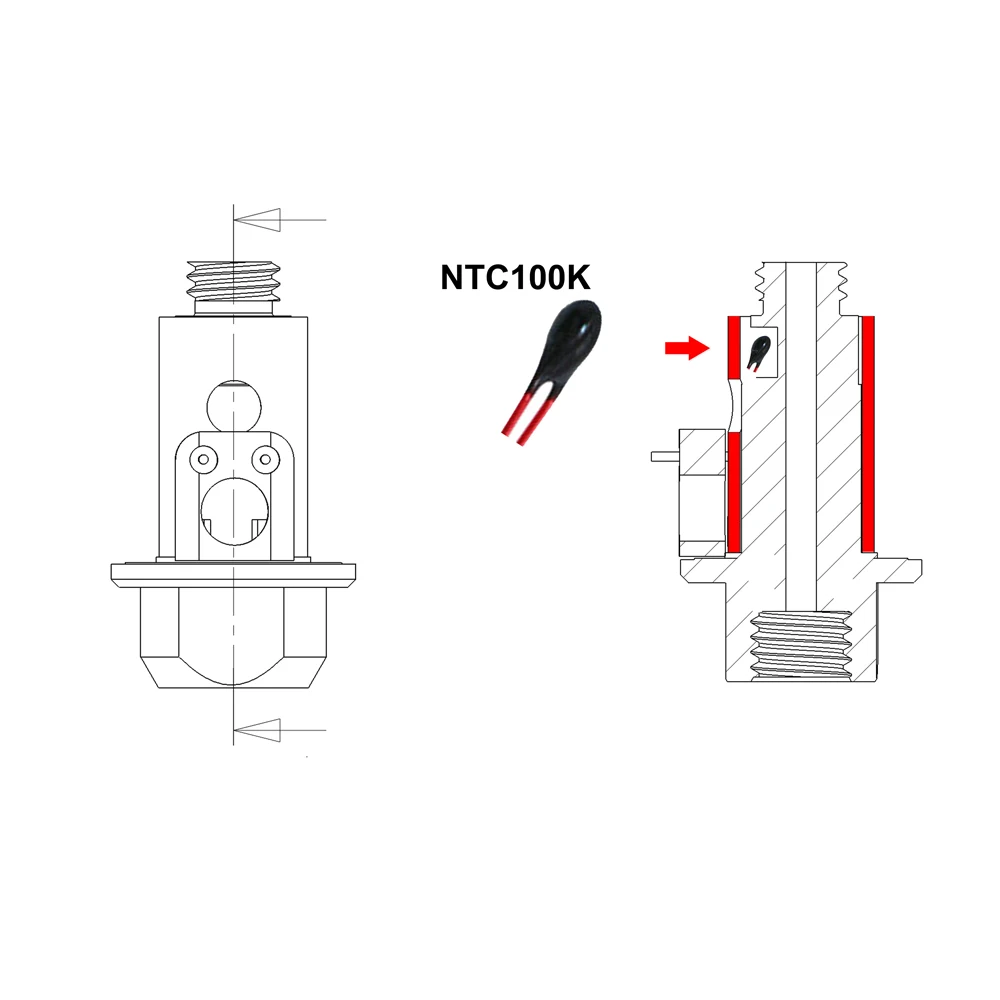 NTC100K