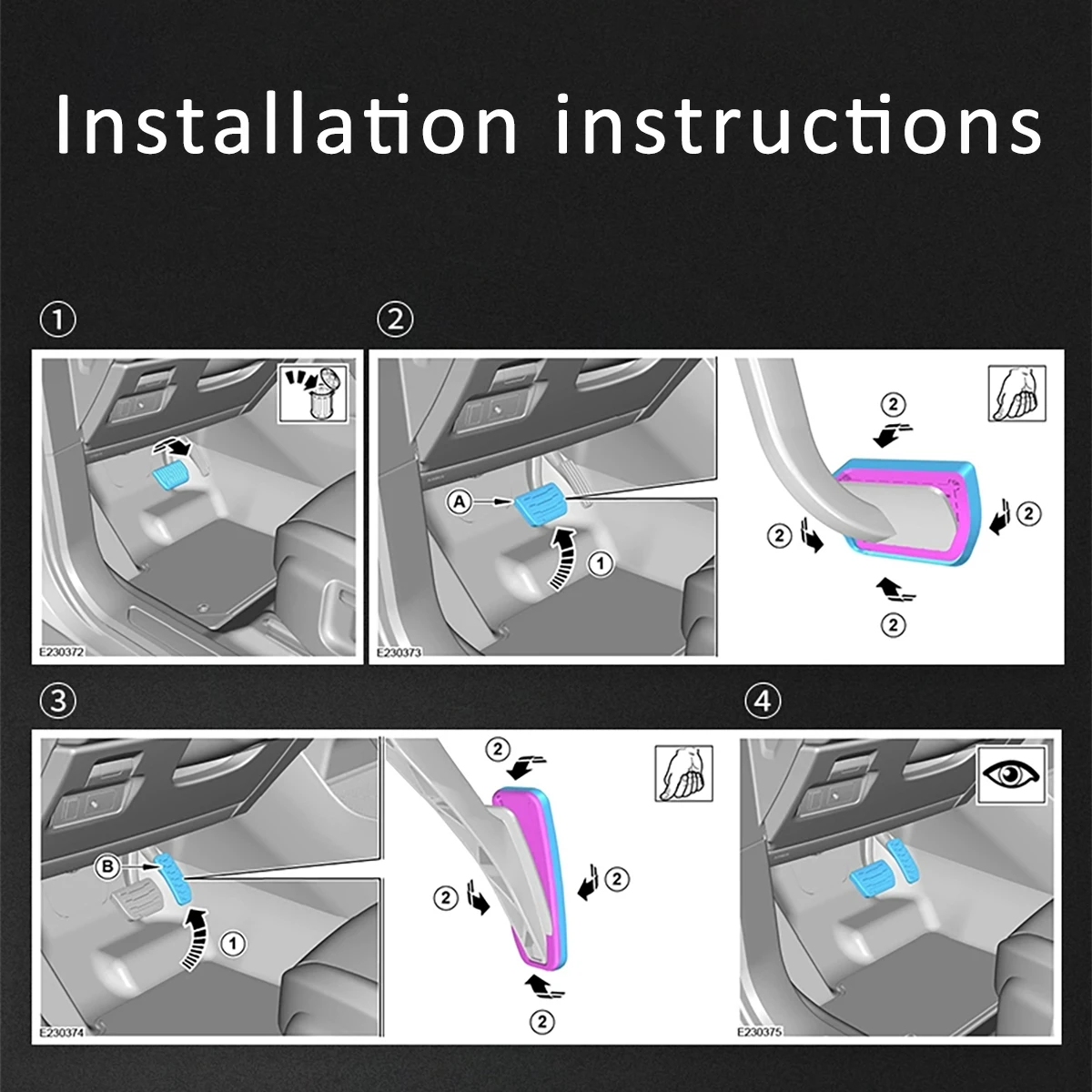 Installation instructions

①

E230372

②

A

①

E230373

②

②

②

②

③

B

①

E230374

②

②

②

②

④

E230375