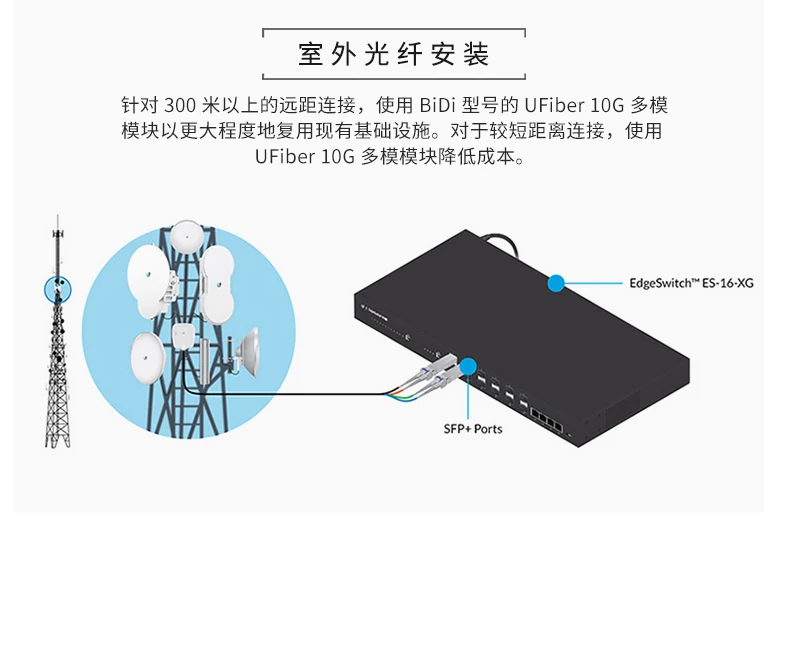 室外光纤安装

针对 300 米以上的远距连接，使用 BiDi 型号的 UFiber 10G 多模模块以更大程度地复用现有基础设施。对于较短距离连接，使用 UFiber 10G 多模模块降低成本。

EdgeSwitch™ ES-16-XG

SFP+ Ports