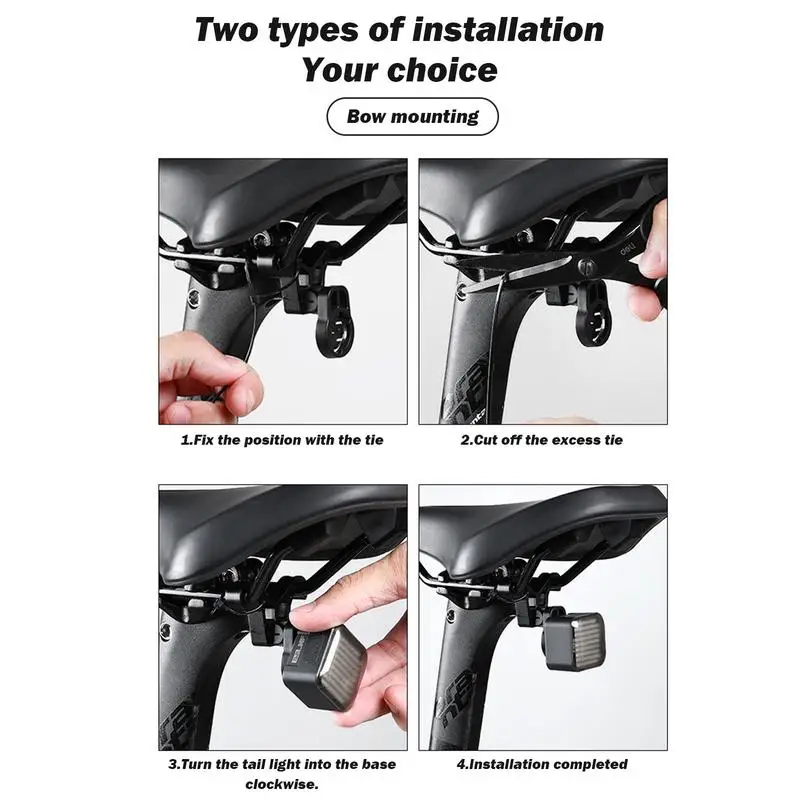 Two types of installation
Your choice

Bow mounting

1.Fix the position with the tie

2.Cut off the excess tie

3.Turn the tail light into the base clockwise.

4.Installation completed