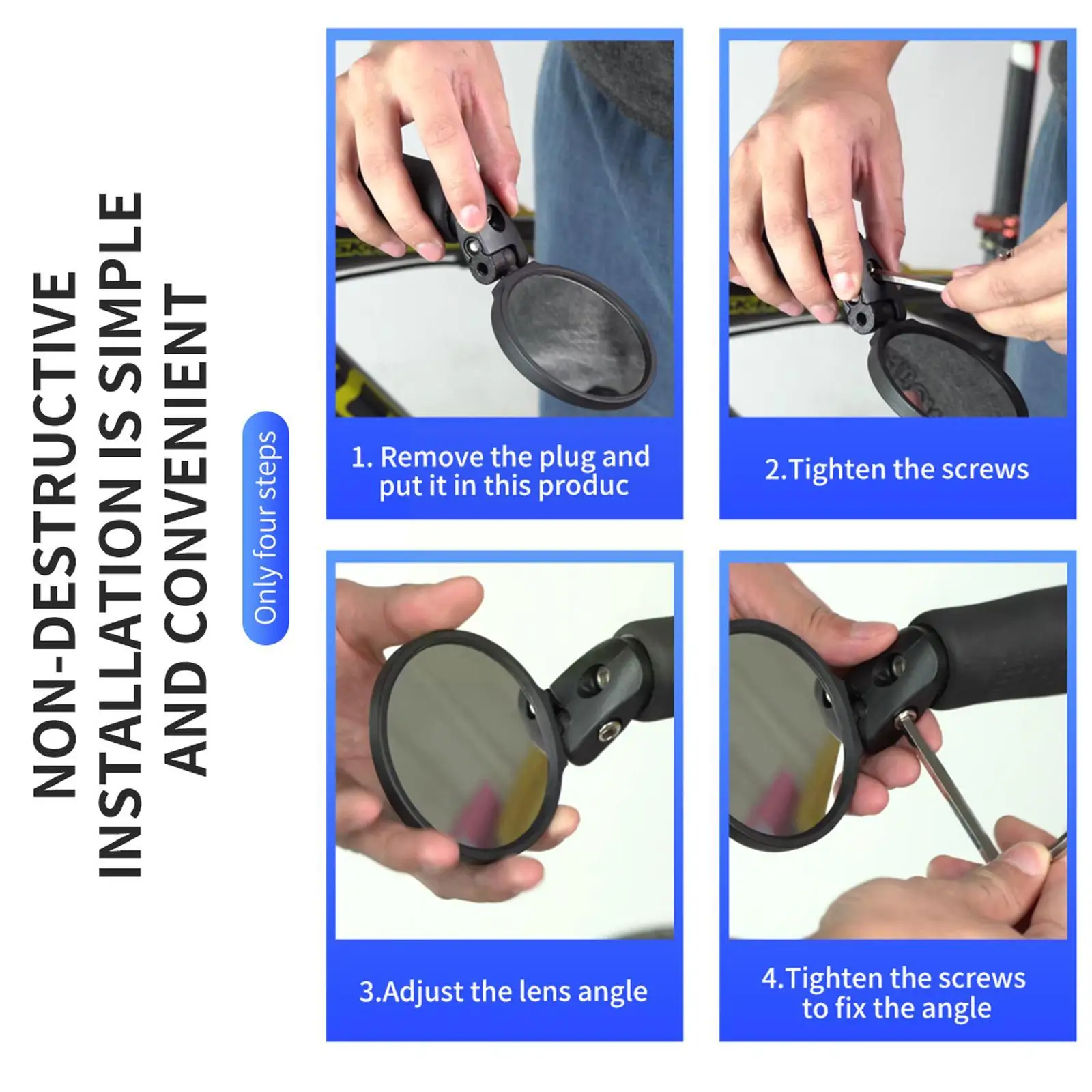 NON-DESTRUCTIVE INSTALLATION IS SIMPLE AND CONVENIENT

Only four steps

1. Remove the plug and put it in this produc

2.Tighten the screws

3.Adjust the lens angle

4.Tighten the screws to fix the angle