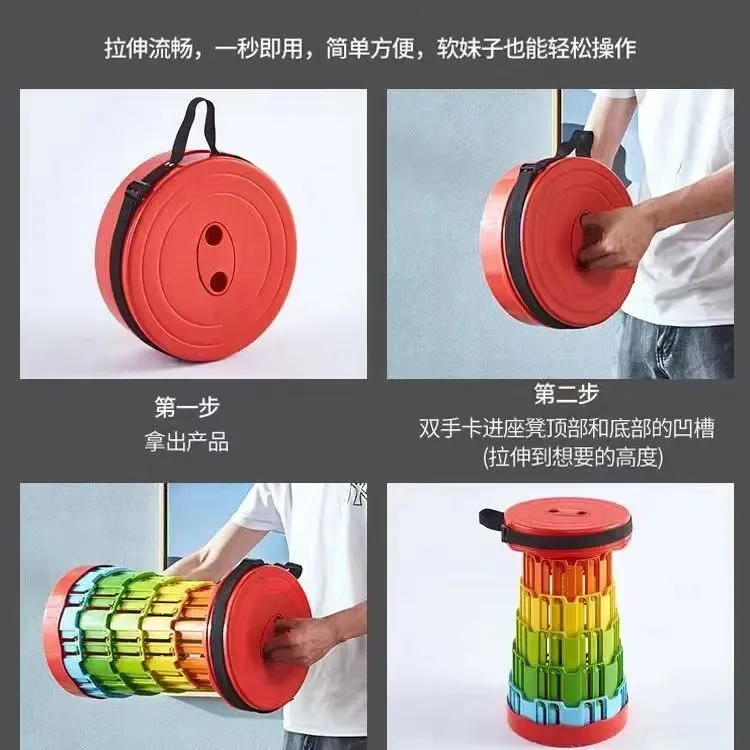 拉伸流畅，一秒即用，简单方便，软妹子也能轻松操作

第一步
拿出产品

第二步
双手卡进座凳顶部和底部的凹槽
(拉伸到想要的高度)