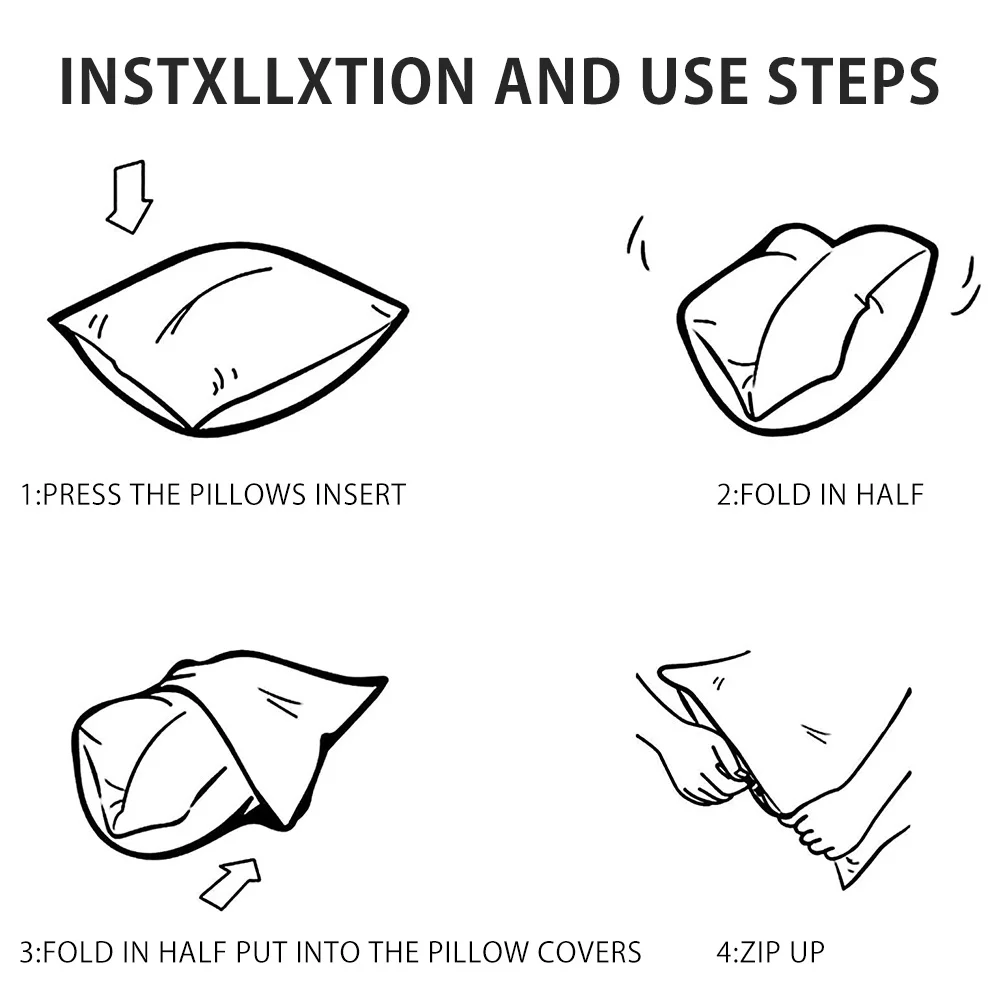 INSTXLLXTION AND USE STEPS

1:PRESS THE PILLOWS INSERT

2:FOLD IN HALF

3:FOLD IN HALF PUT INTO THE PILLOW COVERS

4:ZIP UP