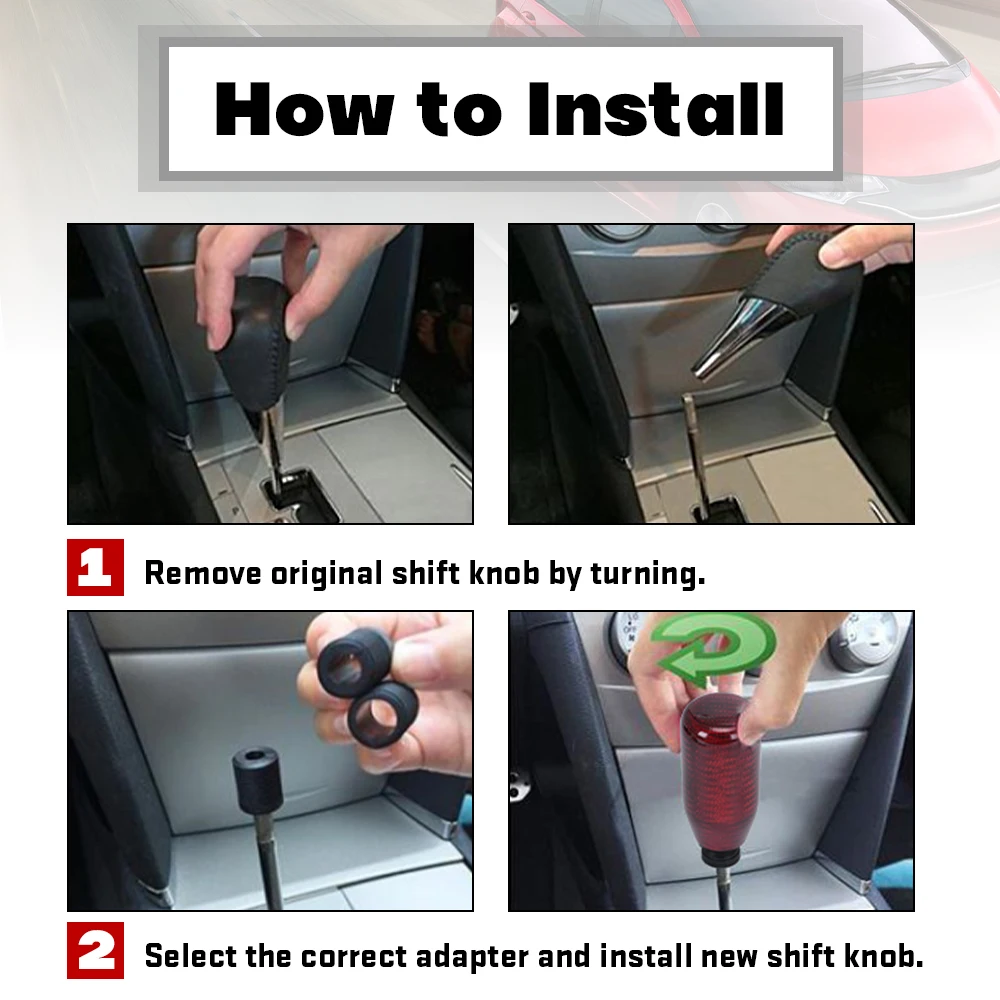 How to Install

1 Remove original shift knob by turning.

2 Select the correct adapter and install new shift knob.