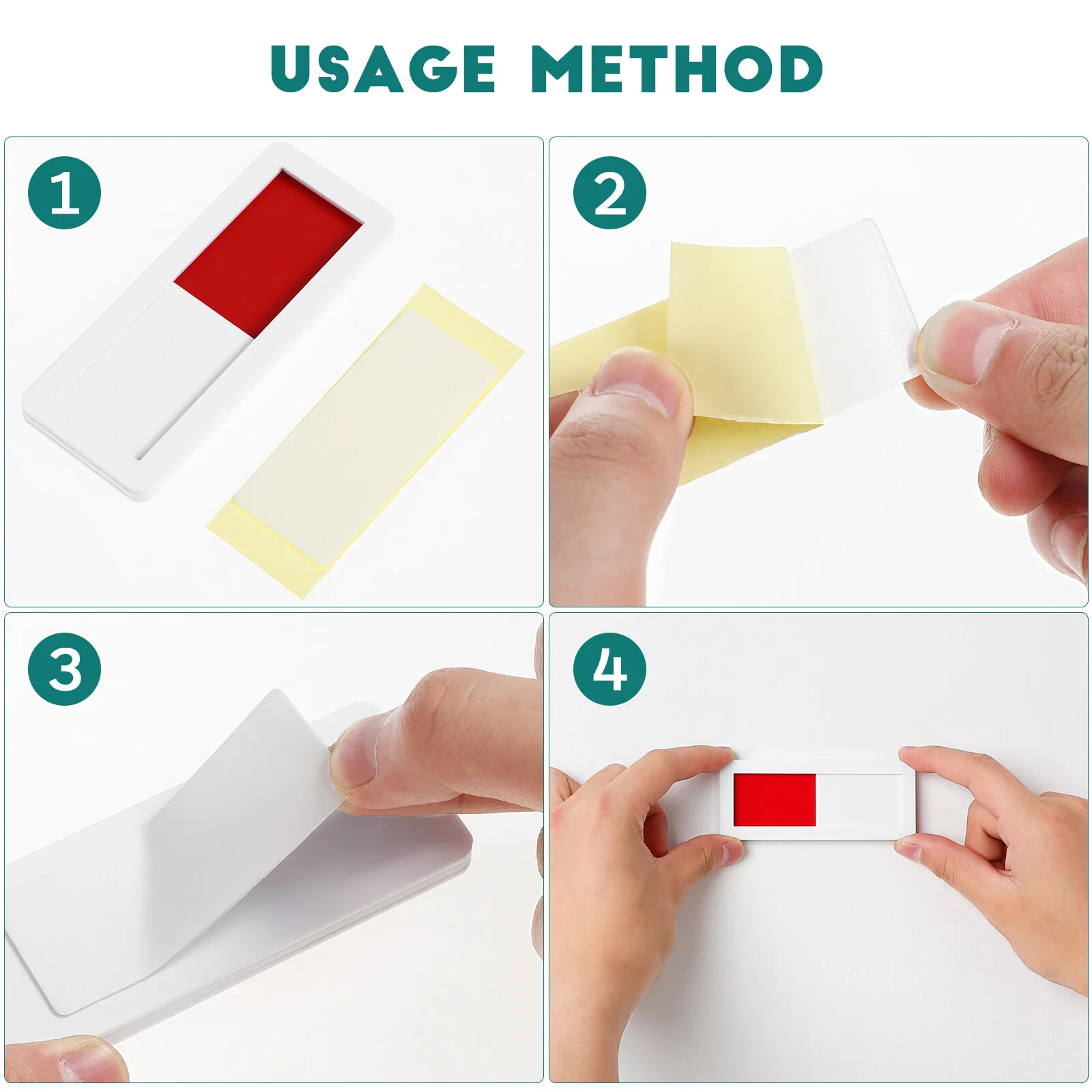 USAGE METHOD

1

2

3

4