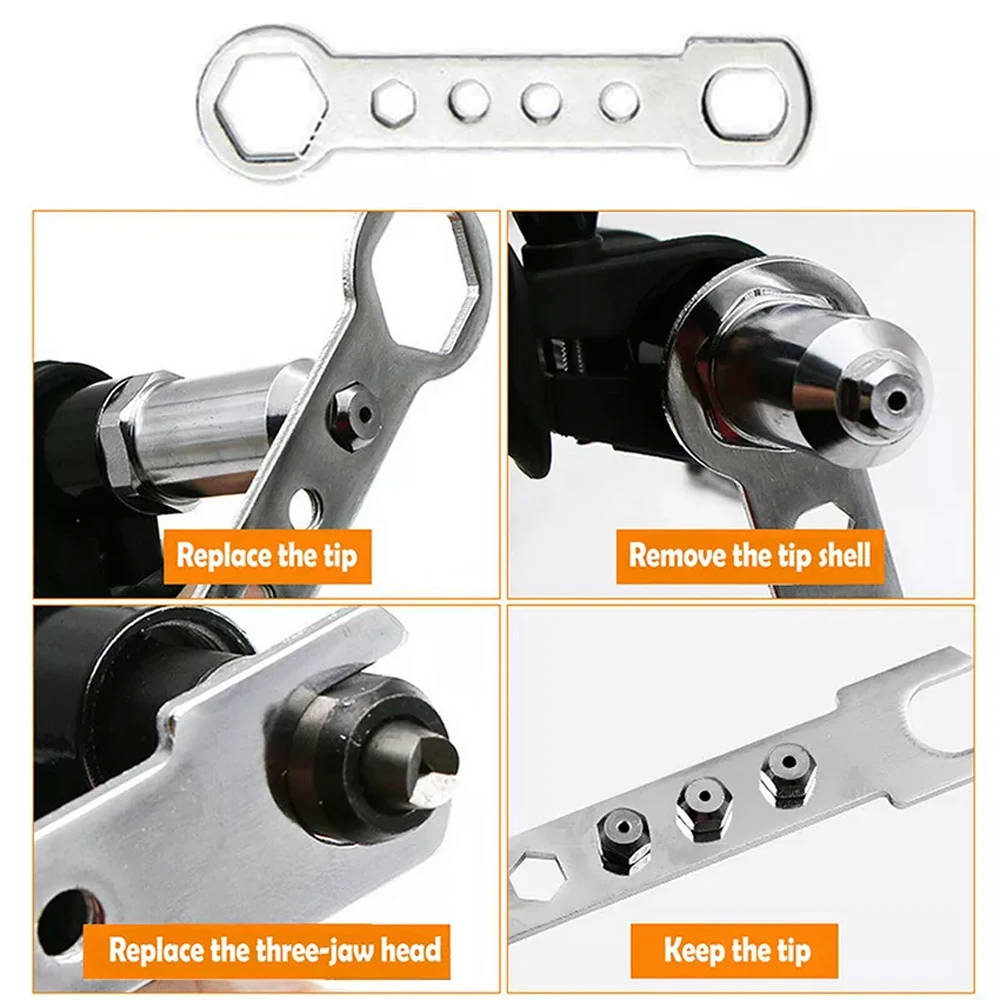 Replace the tip

Remove the tip shell

Replace the three-jaw head

Keep the tip