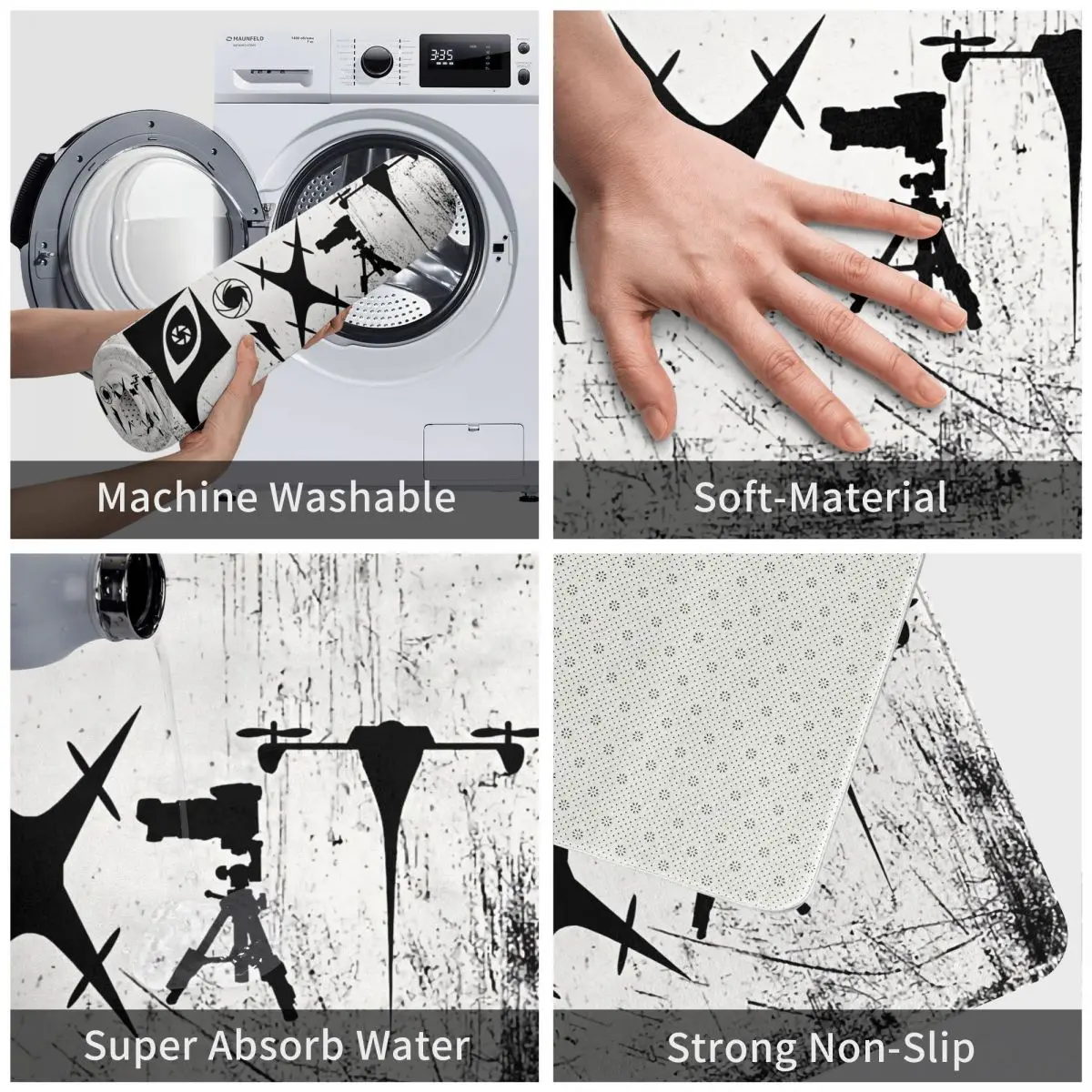 MAUNFELD

3:35

Machine Washable

Soft-Material

Super Absorb Water

Strong Non-Slip