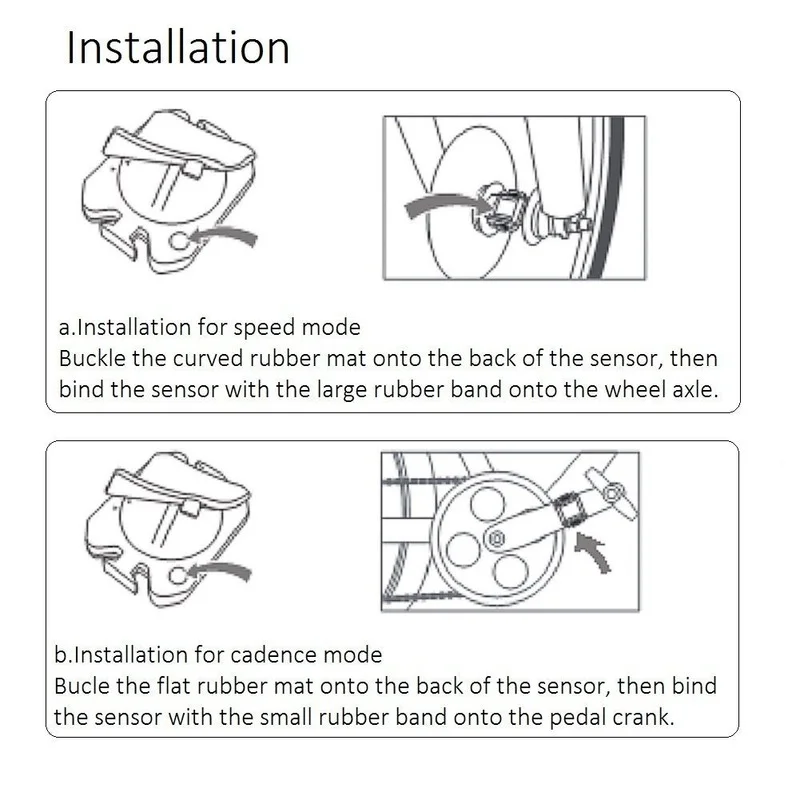 Installation

a.Installation for speed mode
Buckle the curved rubber mat onto the back of the sensor, then bind the sensor with the large rubber band onto the wheel axle.

b.Installation for cadence mode
Bucle the flat rubber mat onto the back of the sensor, then bind the sensor with the small rubber band onto the pedal crank.