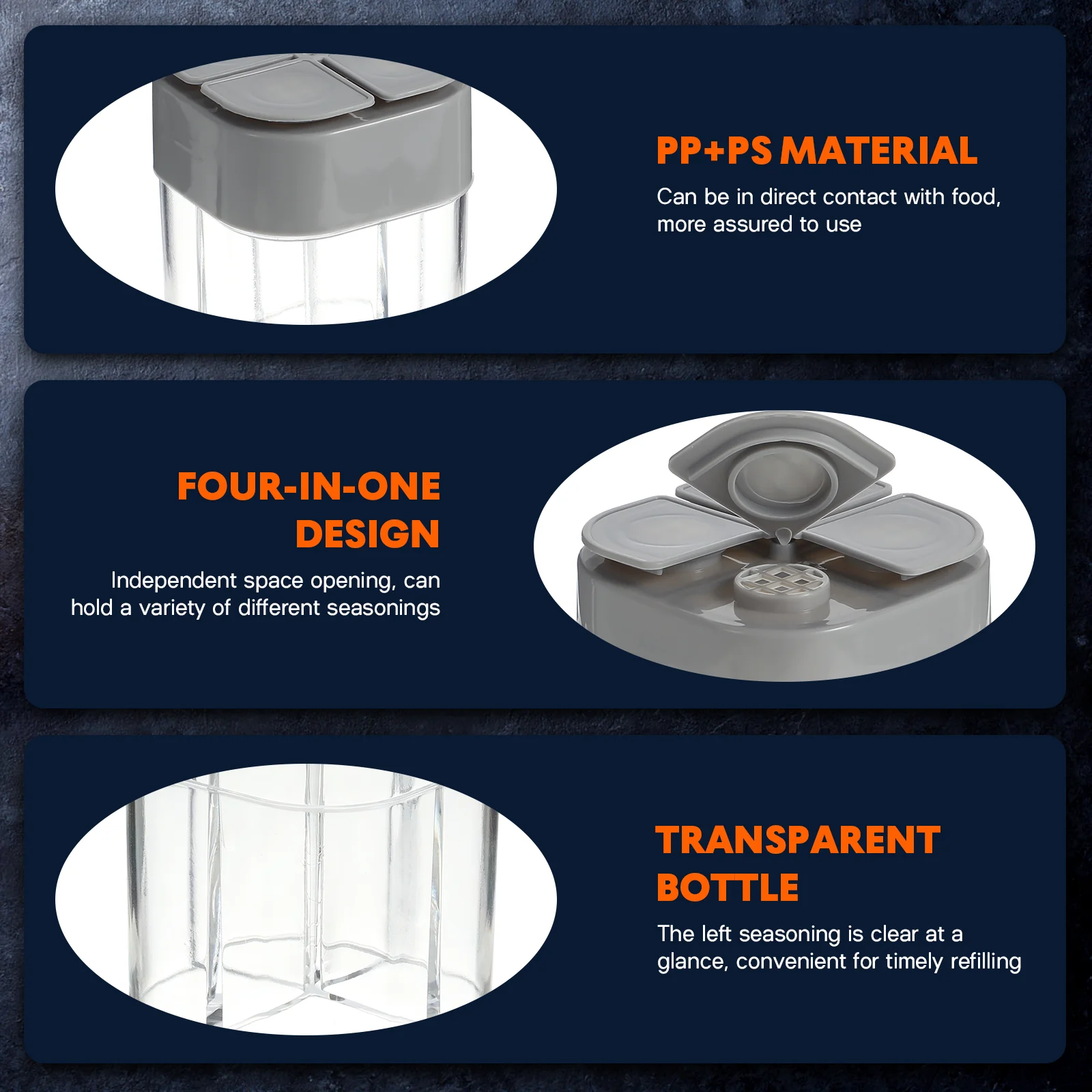 PP+PS MATERIAL

Can be in direct contact with food, more assured to use

FOUR-IN-ONE DESIGN

Independent space opening, can hold a variety of different seasonings

TRANSPARENT BOTTLE

The left seasoning is clear at a glance, convenient for timely refilling