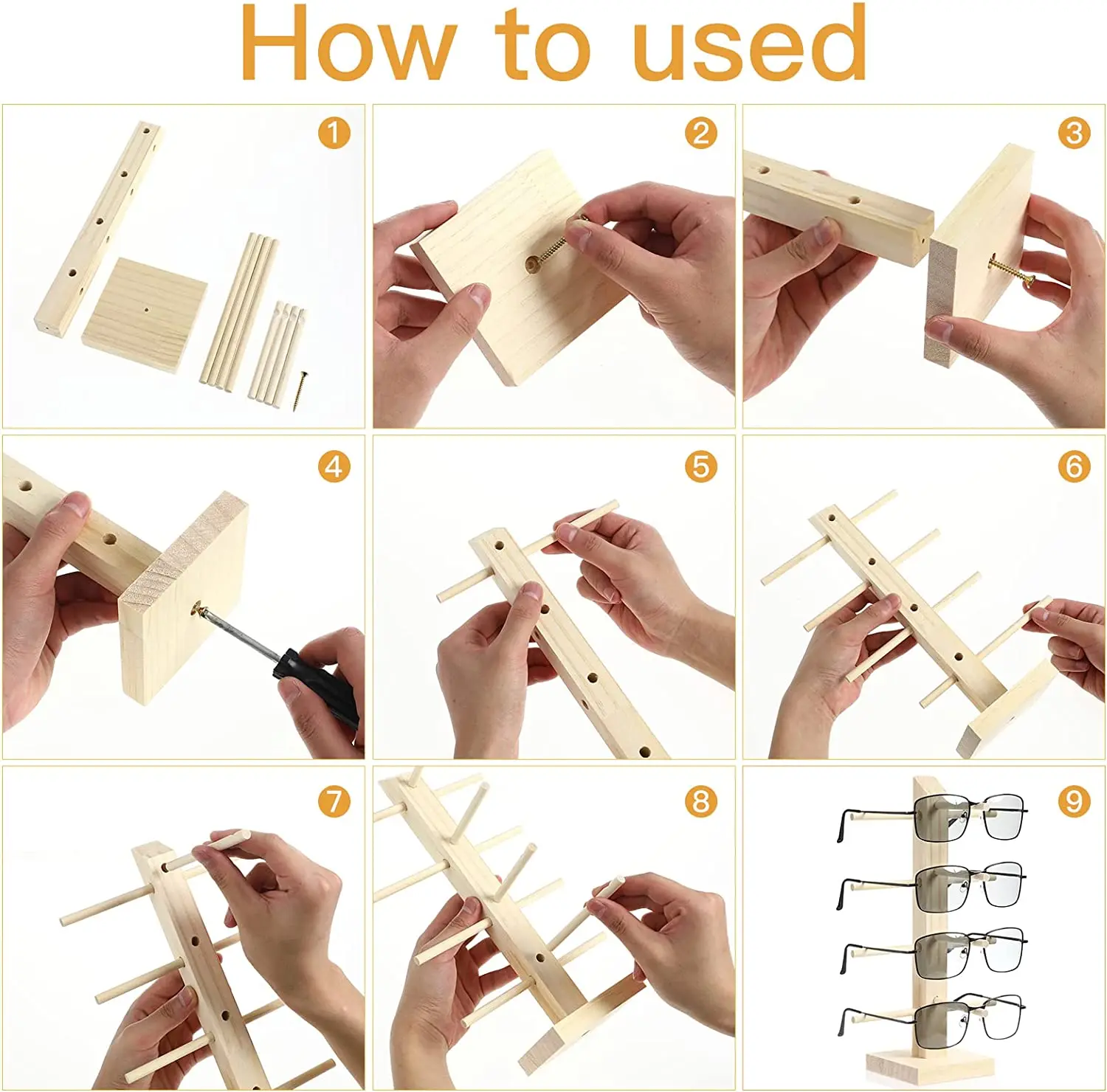 How to used

1

2

3

4

5

6

7

8

9