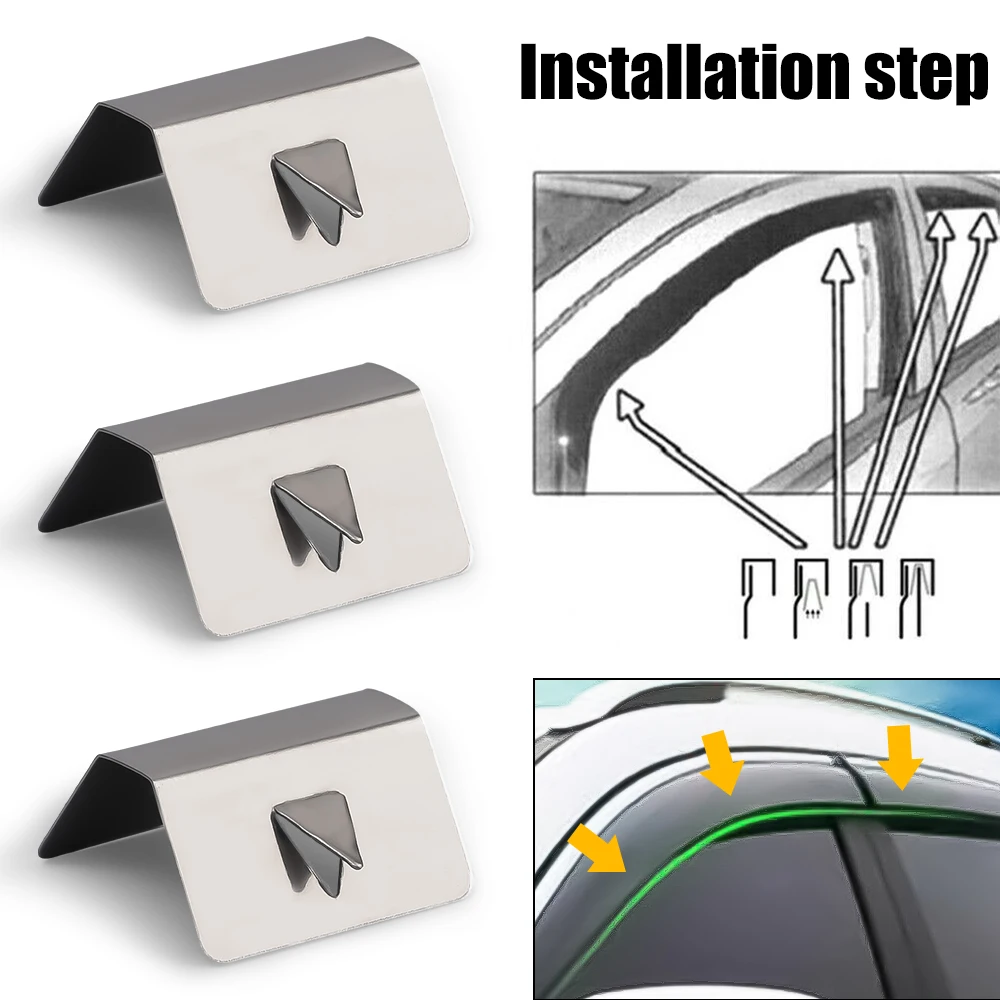 Installation step