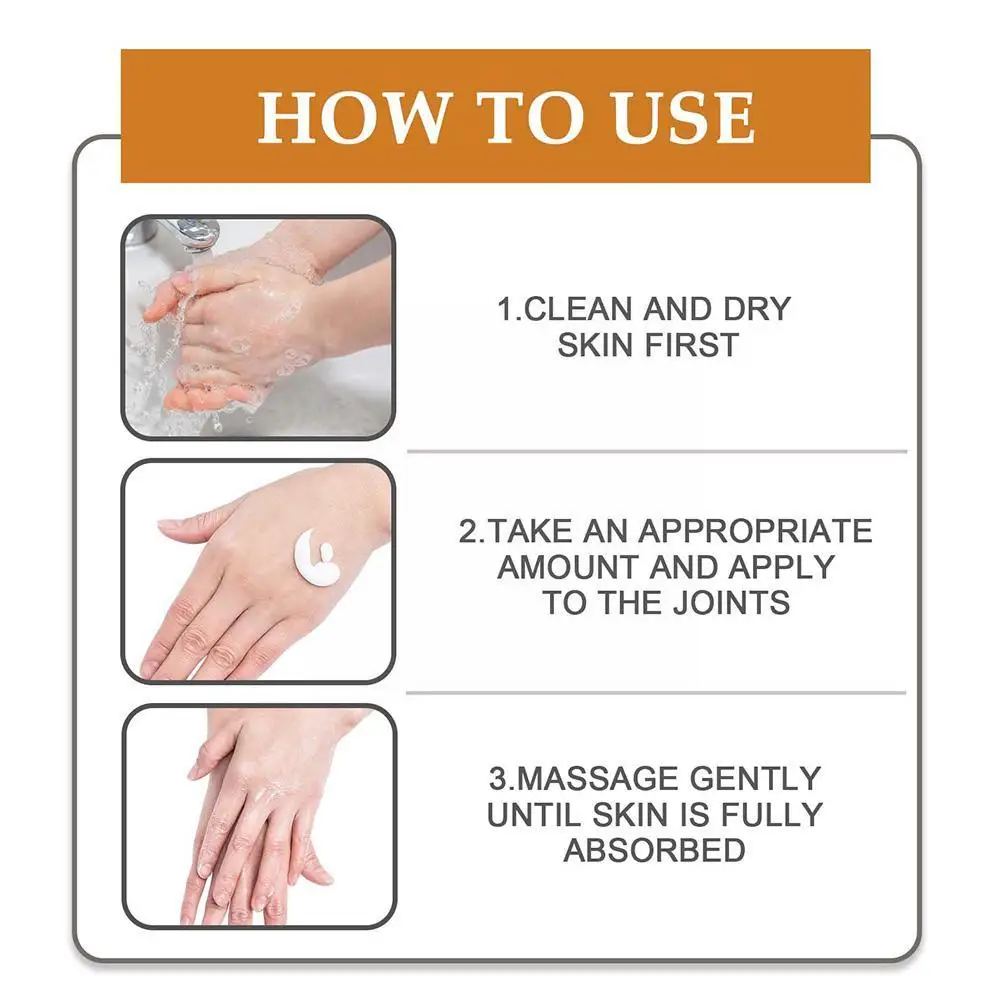 HOW TO USE

1.CLEAN AND DRY SKIN FIRST

2.TAKE AN APPROPRIATE AMOUNT AND APPLY TO THE JOINTS

3.MASSAGE GENTLY UNTIL SKIN IS FULLY ABSORBED