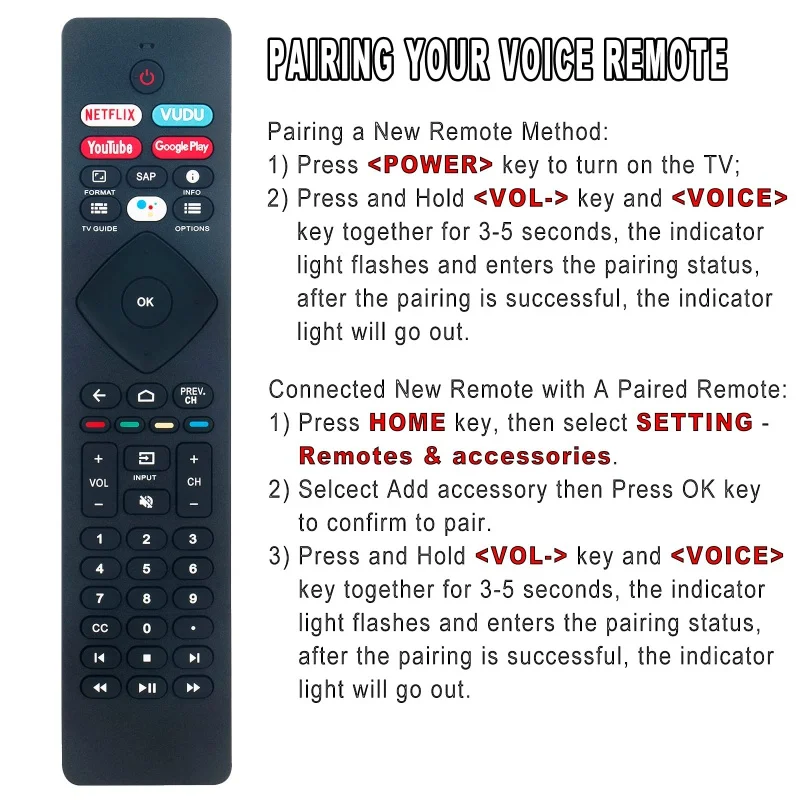 NETFLIX
VUDU
YouTube
Google Play
SAP
FORMAT
INFO
TV GUIDE
OPTIONS
OK
PREV. CH
+
VOL
−
INPUT
+
CH
−
1
2
3
4
5
6
7
8
9
CC
0
•

PAIRING YOUR VOICE REMOTE

Pairing a New Remote Method:
1) Press <POWER> key to turn on the TV;
2) Press and Hold <VOL-> key and <VOICE> key together for 3-5 seconds, the indicator light flashes and enters the pairing status, after the pairing is successful, the indicator light will go out.

Connected New Remote with A Paired Remote:
1) Press HOME key, then select SETTING - Remotes & accessories.
2) Selcect Add accessory then Press OK key to confirm to pair.
3) Press and Hold <VOL-> key and <VOICE> key together for 3-5 seconds, the indicator light flashes and enters the pairing status, after the pairing is successful, the indicator light will go out.