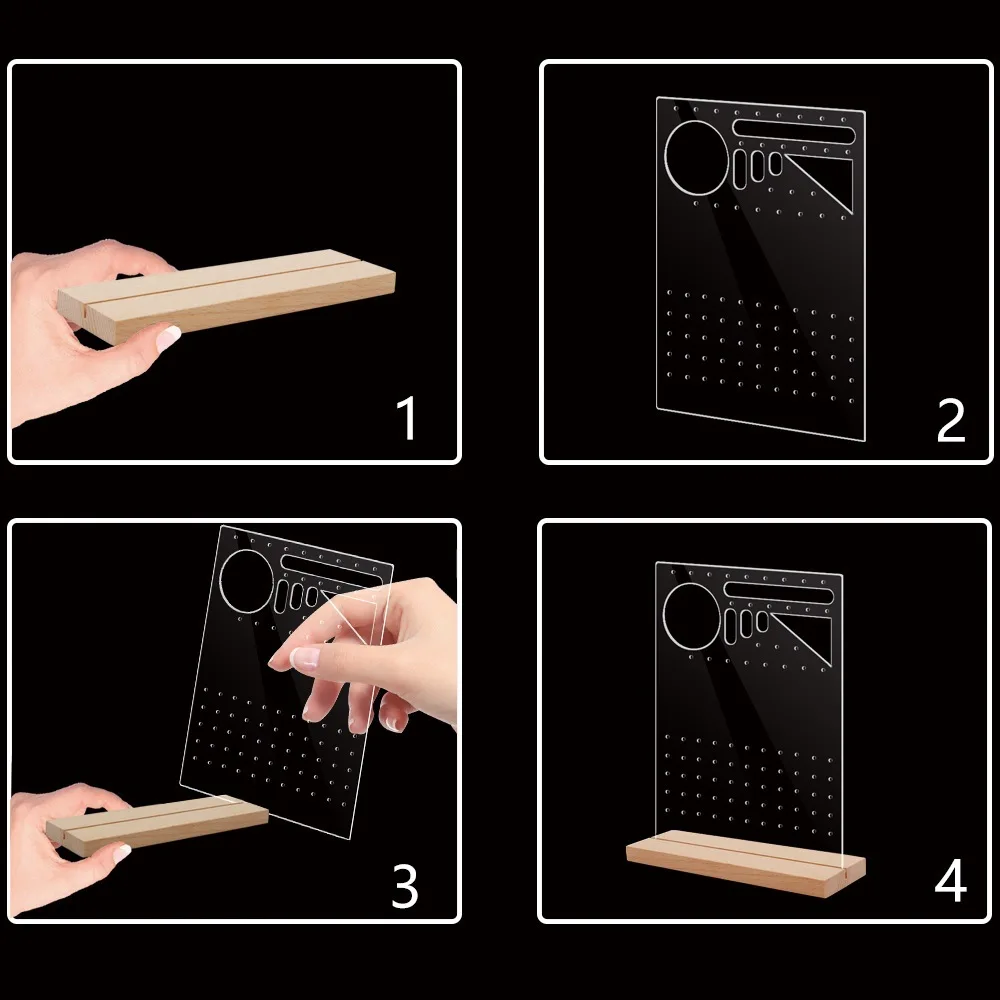 1

2

3

4