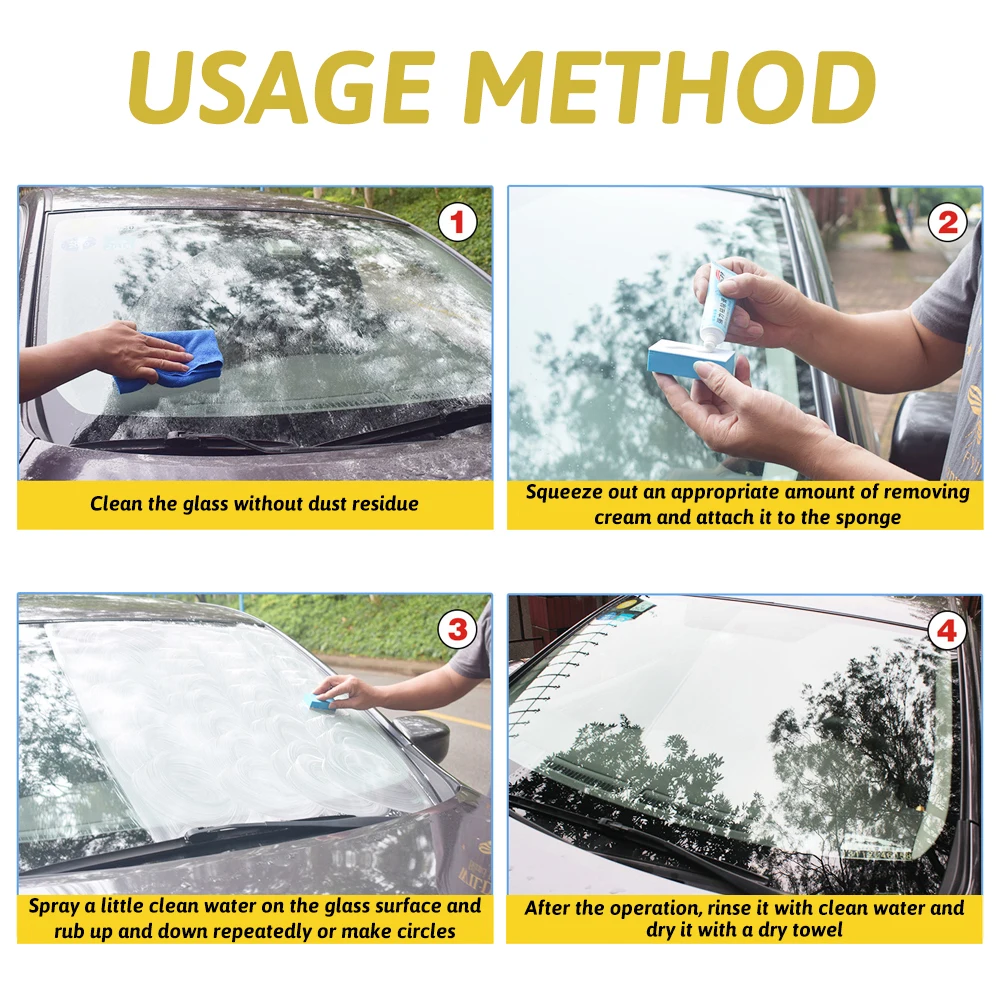 USAGE METHOD

1

Clean the glass without dust residue

2

Squeeze out an appropriate amount of removing cream and attach it to the sponge

3

Spray a little clean water on the glass surface and rub up and down repeatedly or make circles

4

After the operation, rinse it with clean water and dry it with a dry towel