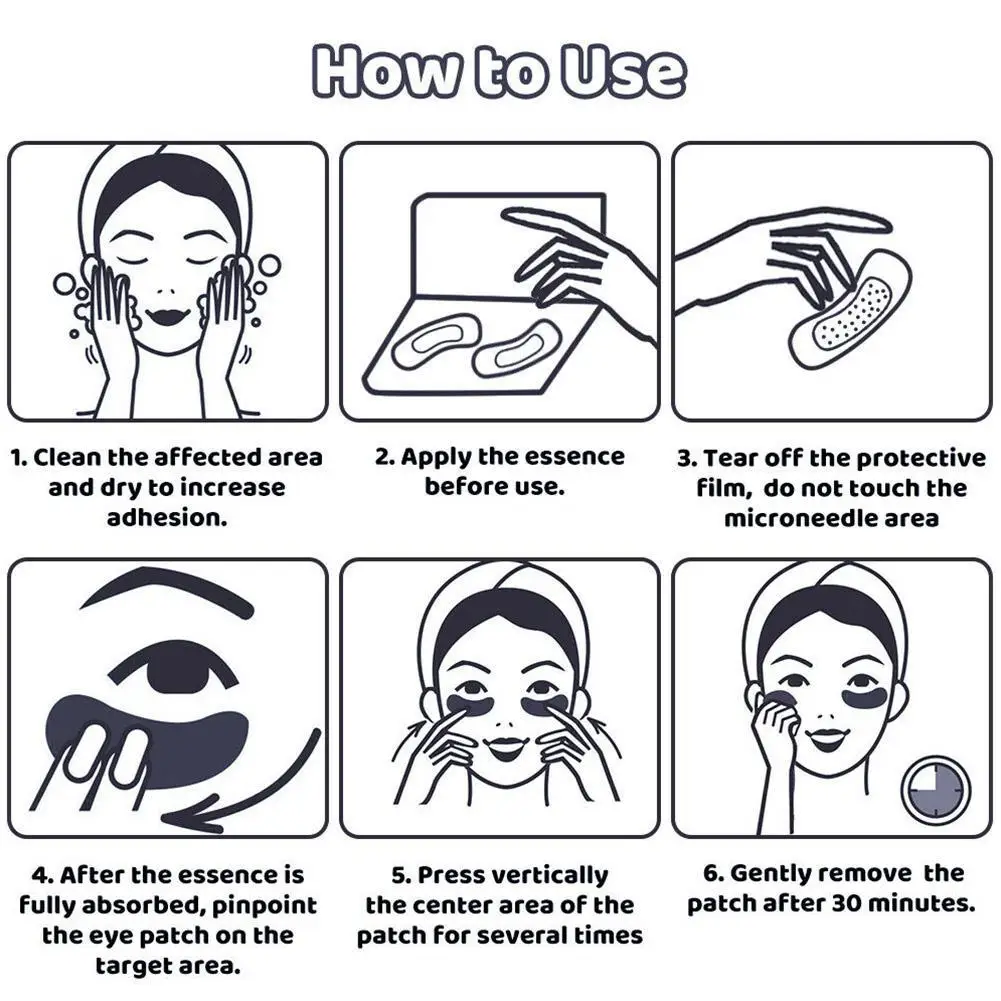 How to Use

1. Clean the affected area and dry to increase adhesion.

2. Apply the essence before use.

3. Tear off the protective film, do not touch the microneedle area

4. After the essence is fully absorbed, pinpoint the eye patch on the target area.

5. Press vertically the center area of the patch for several times

6. Gently remove the patch after 30 minutes.