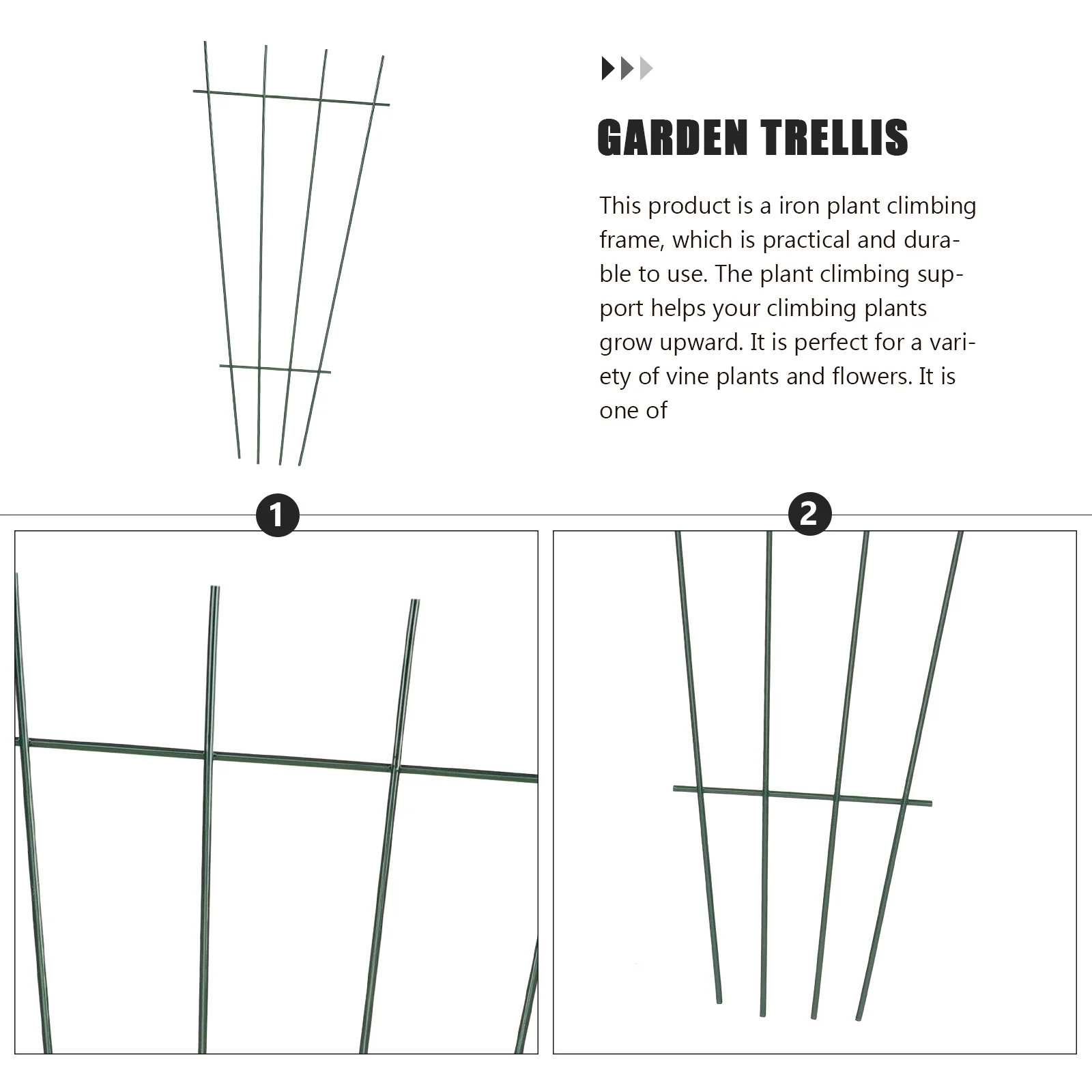 GARDEN TRELLIS

This product is a iron plant climbing frame, which is practical and durable to use. The plant climbing support helps your climbing plants grow upward. It is perfect for a variety of vine plants and flowers. It is one of

1

2