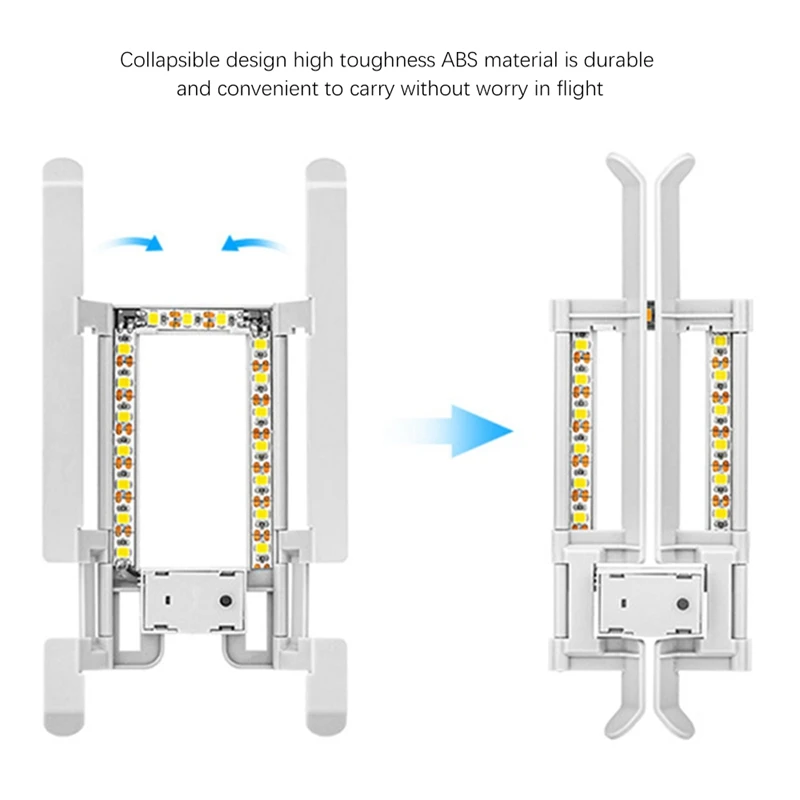 Collapsible design high toughness ABS material is durable and convenient to carry without worry in flight