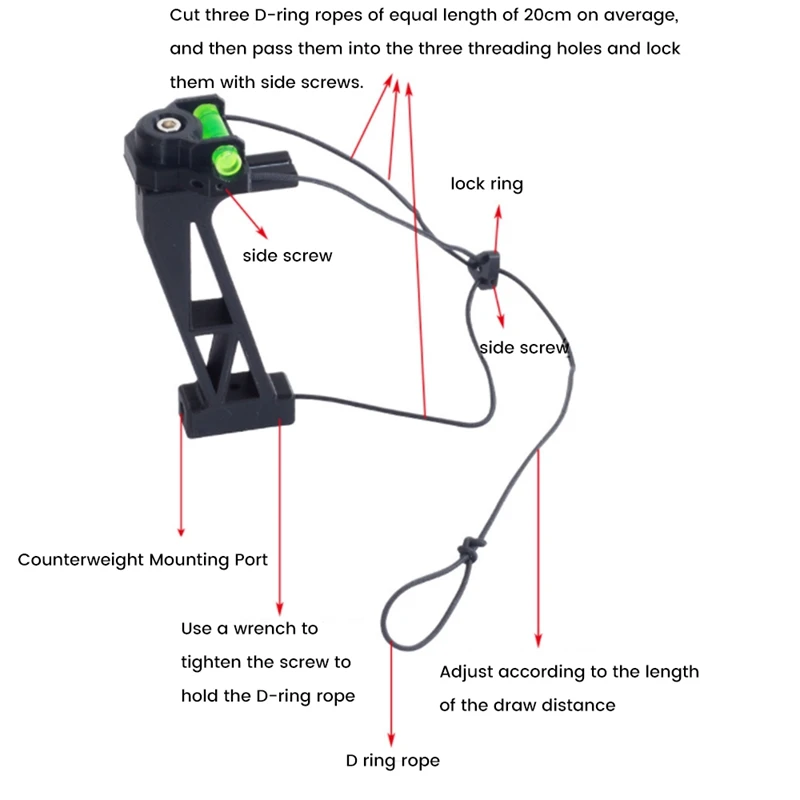 Cut three D-ring ropes of equal length of 20cm on average, and then pass them into the three threading holes and lock them with side screws.

lock ring

side screw

side screw

Counterweight Mounting Port

Use a wrench to tighten the screw to hold the D-ring rope

Adjust according to the length of the draw distance

D ring rope