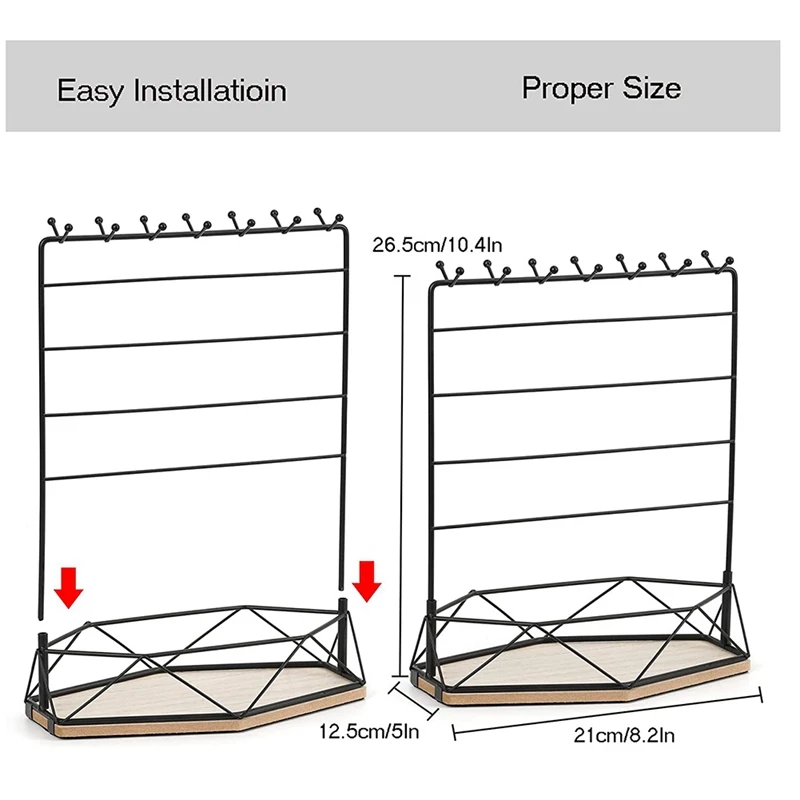 Easy Installatioin

Proper Size

26.5cm/10.4In

12.5cm/5In

21cm/8.2In