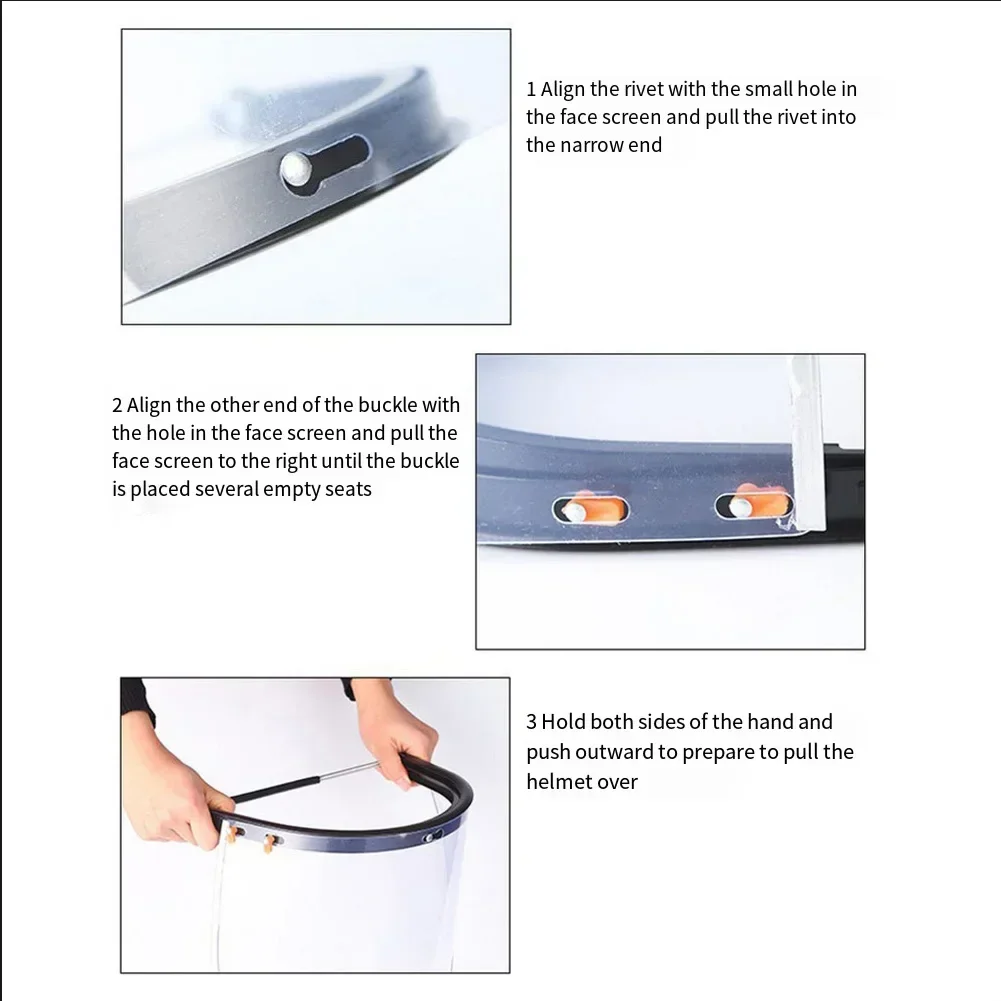 1 Align the rivet with the small hole in the face screen and pull the rivet into the narrow end

2 Align the other end of the buckle with the hole in the face screen and pull the face screen to the right until the buckle is placed several empty seats

3 Hold both sides of the hand and push outward to prepare to pull the helmet over