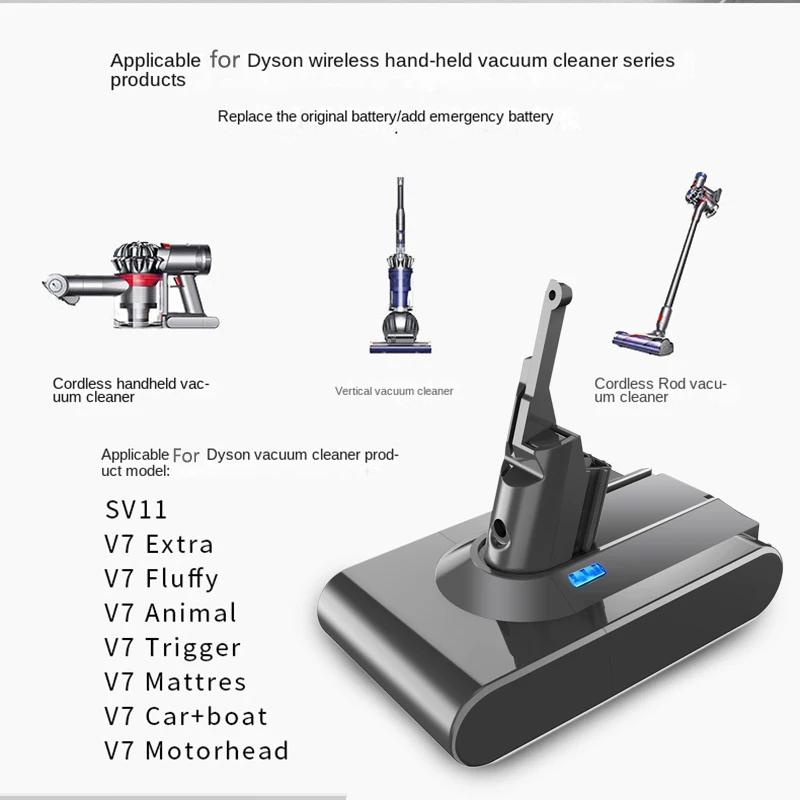 Applicable for Dyson wireless hand-held vacuum cleaner series products

Replace the original battery/add emergency battery

Cordless handheld vacuum cleaner

Vertical vacuum cleaner

Cordless Rod vacuum cleaner

Applicable For Dyson vacuum cleaner product model:

SV11
V7 Extra
V7 Fluffy
V7 Animal
V7 Trigger
V7 Mattres
V7 Car+boat
V7 Motorhead