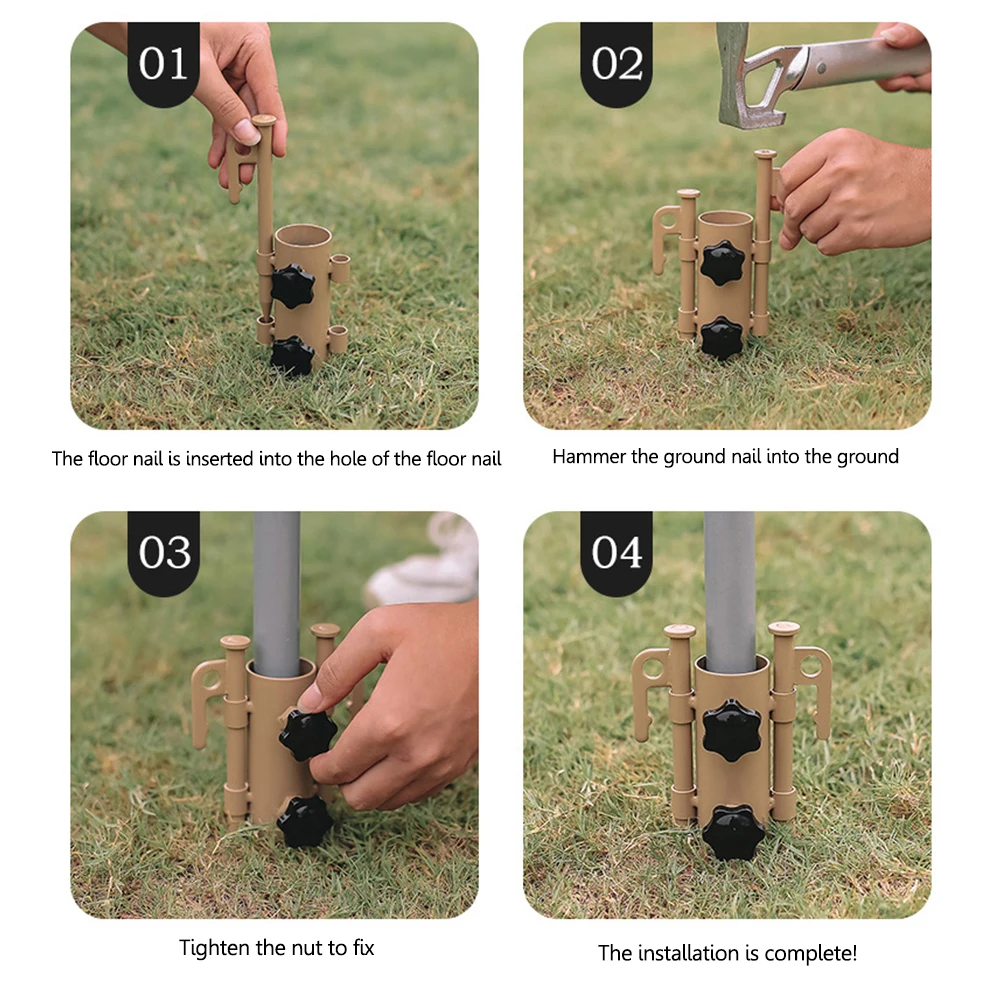 01

The floor nail is inserted into the hole of the floor nail

02

Hammer the ground nail into the ground

03

Tighten the nut to fix

04

The installation is complete!