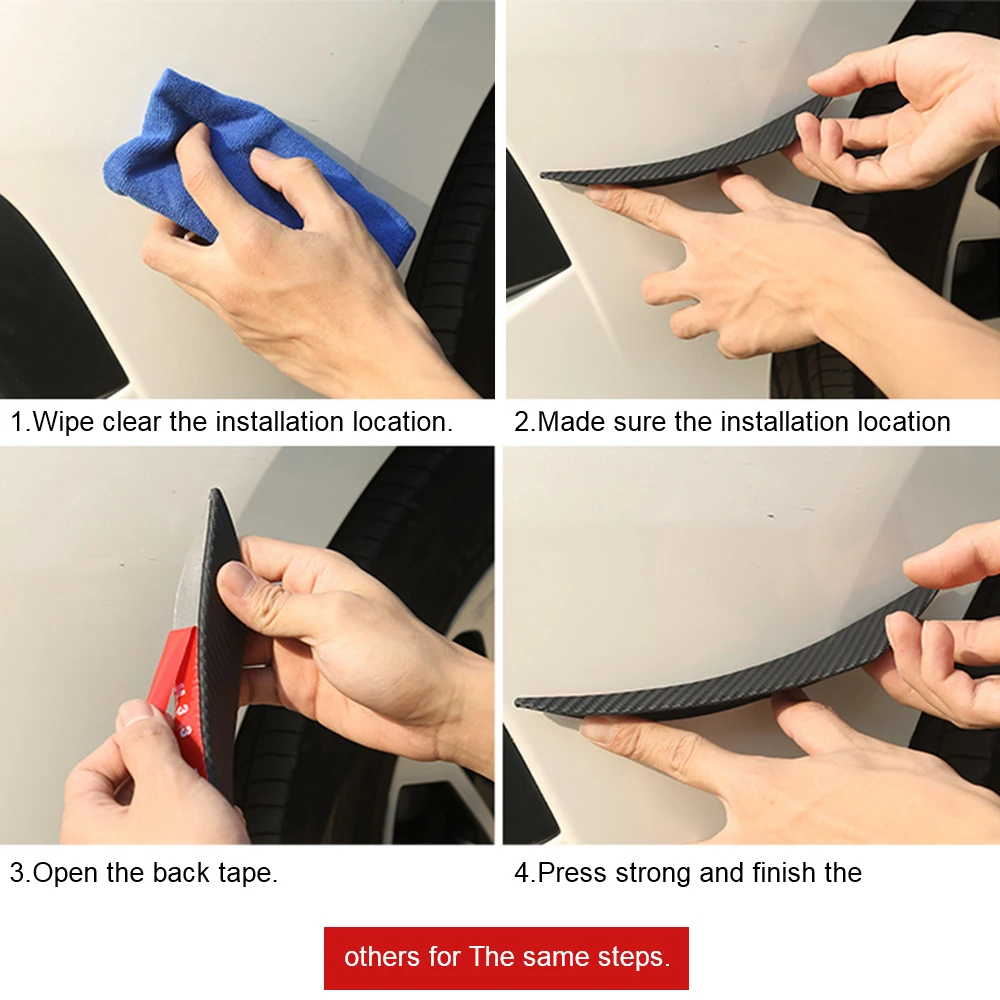 1.Wipe clear the installation location.

2.Made sure the installation location

3.Open the back tape.

4.Press strong and finish the

others for The same steps.