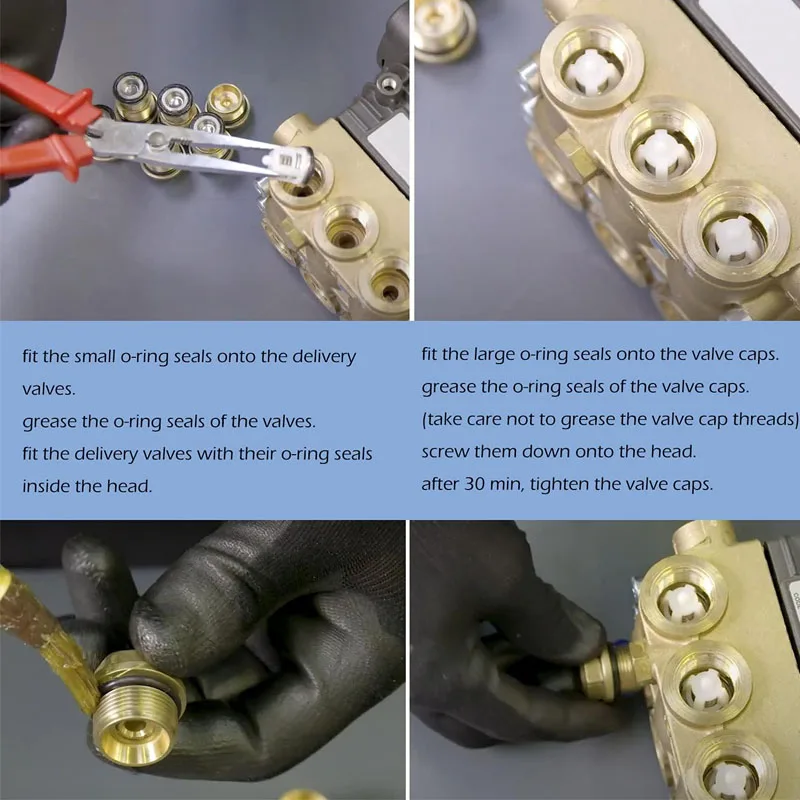 fit the small o-ring seals onto the delivery valves.
grease the o-ring seals of the valves.
fit the delivery valves with their o-ring seals inside the head.

fit the large o-ring seals onto the valve caps.
grease the o-ring seals of the valve caps.
(take care not to grease the valve cap threads)
screw them down onto the head.
after 30 min, tighten the valve caps.