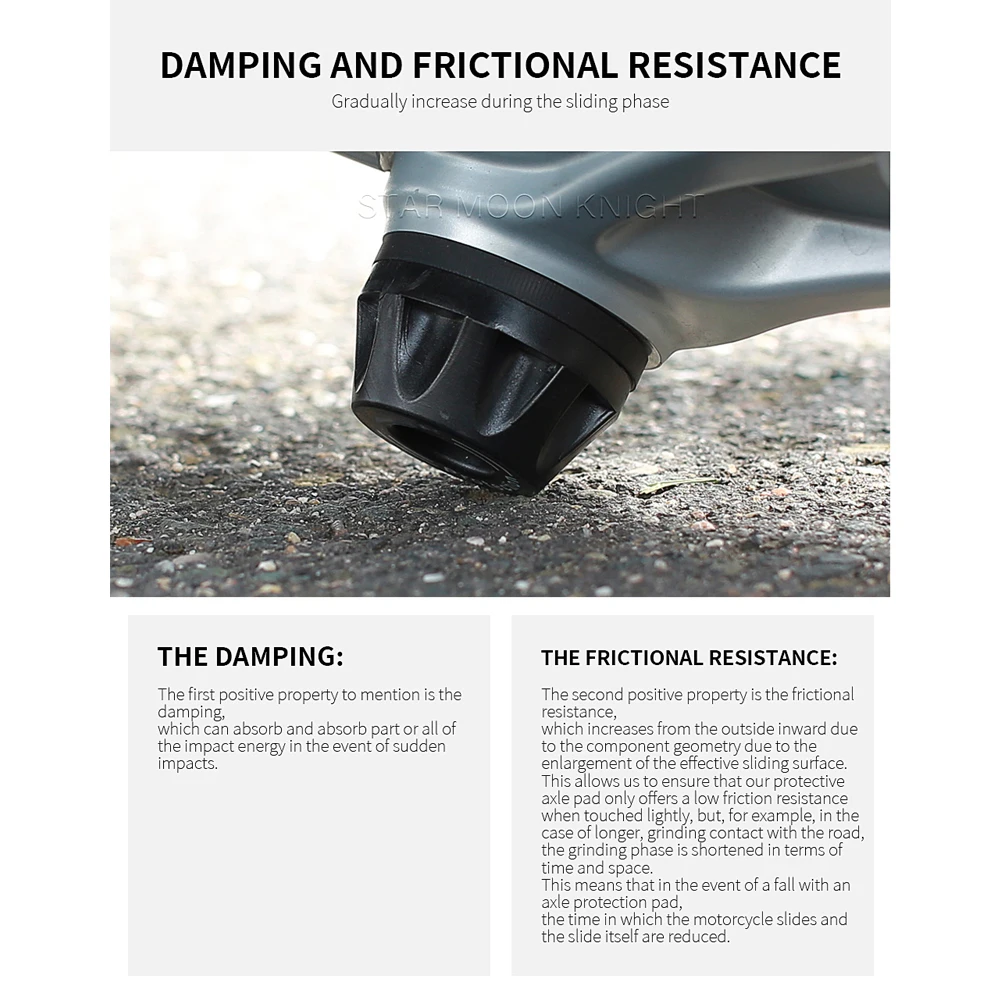 DAMPING AND FRICTIONAL RESISTANCE

Gradually increase during the sliding phase

STAR MOON KNIGHT

THE DAMPING:

The first positive property to mention is the damping,
which can absorb and absorb part or all of the impact energy in the event of sudden impacts.

THE FRICTIONAL RESISTANCE:

The second positive property is the frictional resistance,
which increases from the outside inward due to the component geometry due to the enlargement of the effective sliding surface.
This allows us to ensure that our protective axle pad only offers a low friction resistance when touched lightly, but, for example, in the case of longer, grinding contact with the road, the grinding phase is shortened in terms of time and space.
This means that in the event of a fall with an axle protection pad,
the time in which the motorcycle slides and the slide itself are reduced.